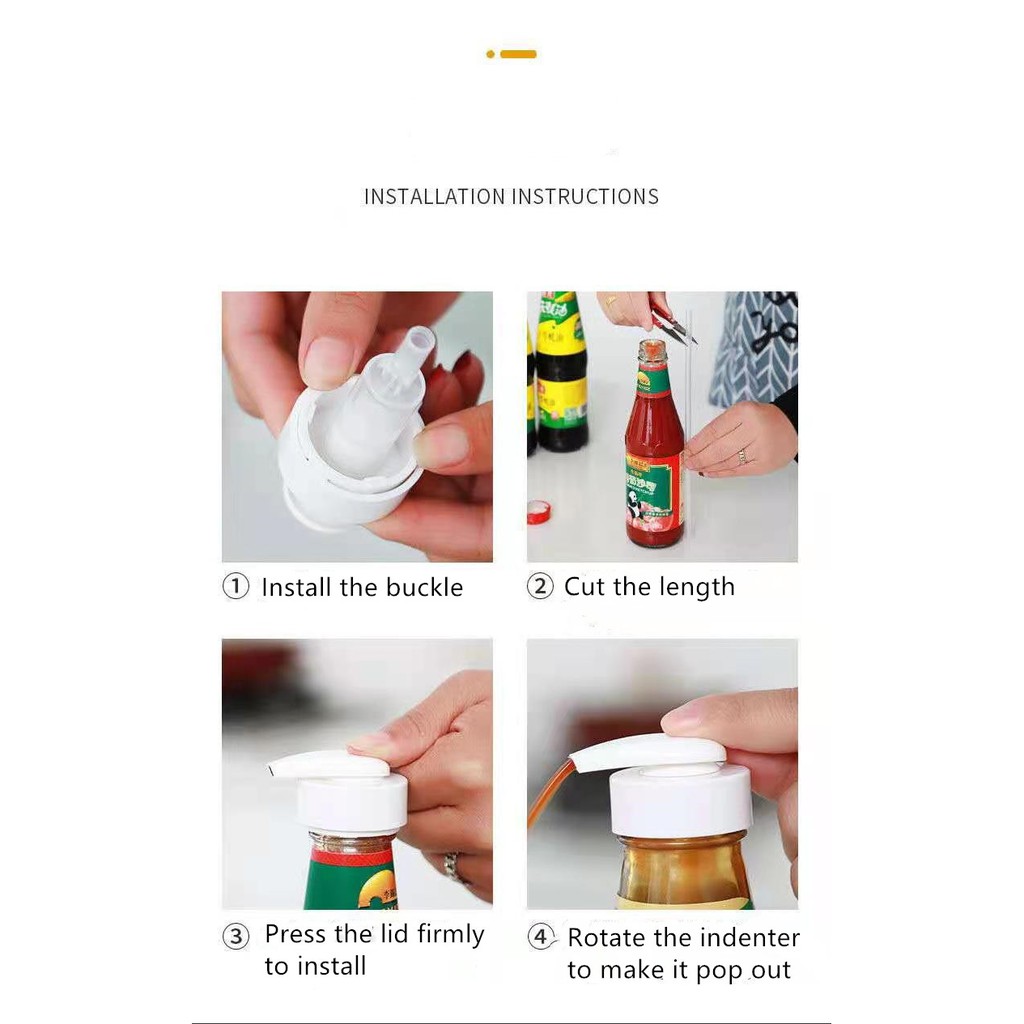 INSTALLATION INSTRUCTIONS

① Install the buckle

② Cut the length

③ Press the lid firmly to install

④ Rotate the indenter to make it pop out