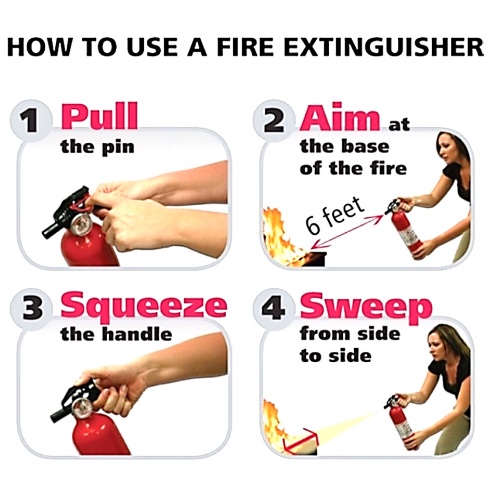 HOW TO USE A FIRE EXTINGUISHER

1 Pull the pin

2 Aim at the base of the fire

6 feet

3 Squeeze the handle

4 Sweep from side to side