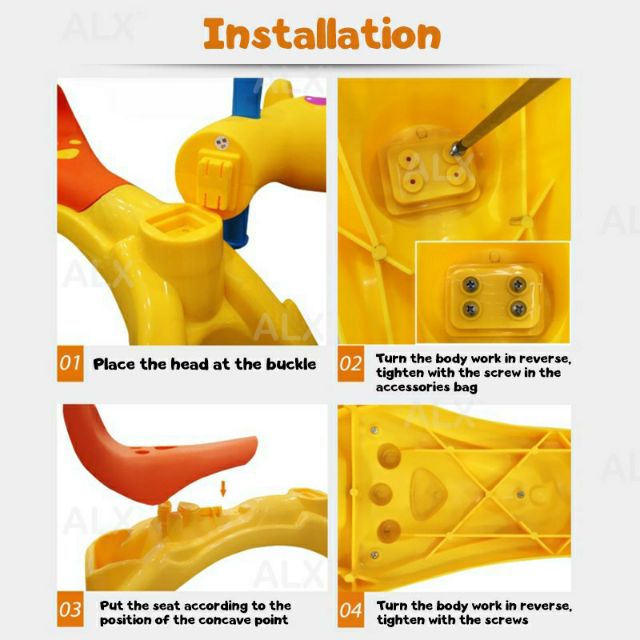 ALX

Installation

01 Place the head at the buckle

02 Turn the body work in reverse, tighten with the screw in the accessories bag

03 Put the seat according to the position of the concave point

04 Turn the body work in reverse, tighten with the screws