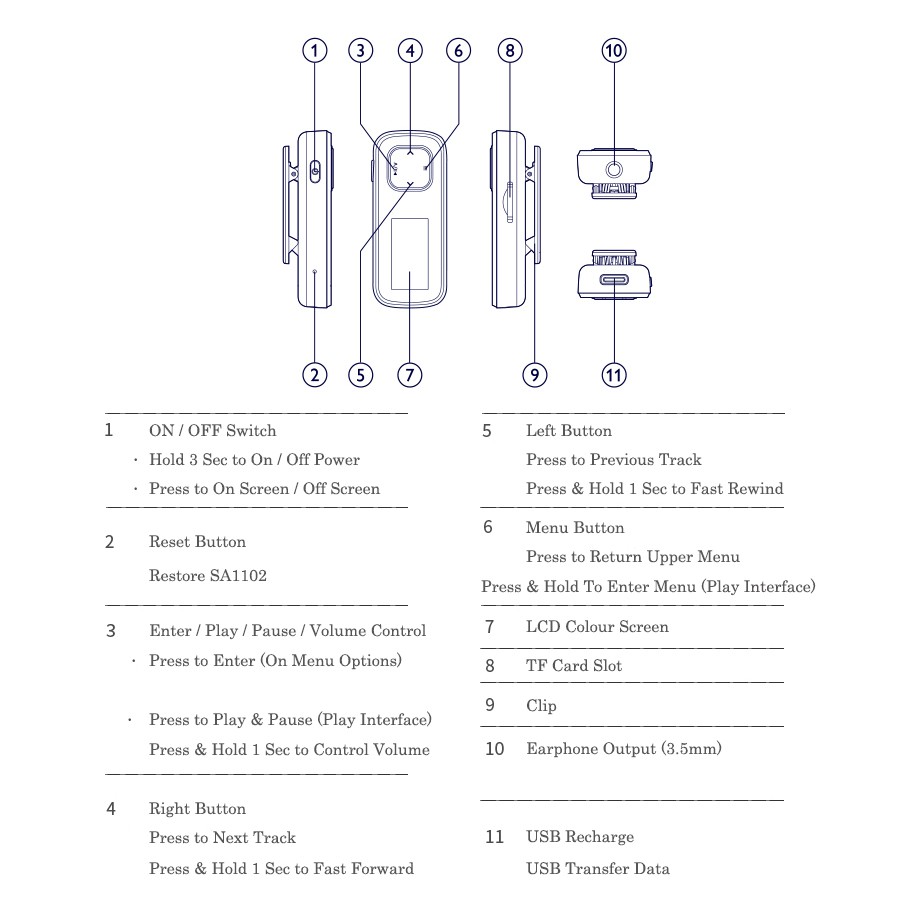 1 3 4 6 8 10

2 5 7 9 11

1 ON / OFF Switch
· Hold 3 Sec to On / Off Power
· Press to On Screen / Off Screen

2 Reset Button
Restore SA1102

3 Enter / Play / Pause / Volume Control
· Press to Enter (On Menu Options)

· Press to Play & Pause (Play Interface)
Press & Hold 1 Sec to Control Volume

4 Right Button
Press to Next Track
Press & Hold 1 Sec to Fast Forward

5 Left Button
Press to Previous Track
Press & Hold 1 Sec to Fast Rewind

6 Menu Button
Press to Return Upper Menu
Press & Hold To Enter Menu (Play Interface)

7 LCD Colour Screen

8 TF Card Slot

9 Clip

10 Earphone Output (3.5mm)

11 USB Recharge
USB Transfer Data