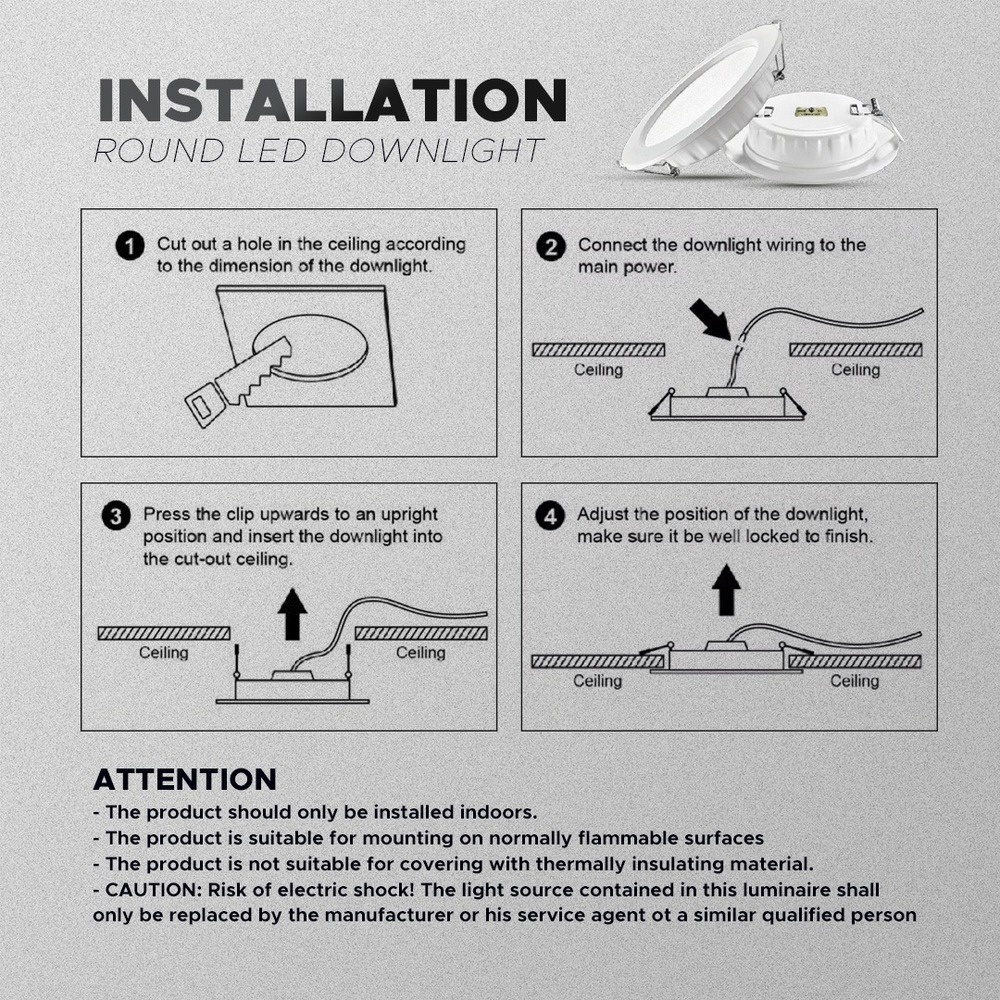 INSTALLATION
ROUND LED DOWNLIGHT

1 Cut out a hole in the ceiling according to the dimension of the downlight.

2 Connect the downlight wiring to the main power.

Ceiling
Ceiling

3 Press the clip upwards to an upright position and insert the downlight into the cut-out ceiling.

Ceiling
Ceiling

4 Adjust the position of the downlight, make sure it be well locked to finish.

Ceiling
Ceiling

ATTENTION
- The product should only be installed indoors.
- The product is suitable for mounting on normally flammable surfaces
- The product is not suitable for covering with thermally insulating material.
- CAUTION: Risk of electric shock! The light source contained in this luminaire shall only be replaced by the manufacturer or his service agent ot a similar qualified person