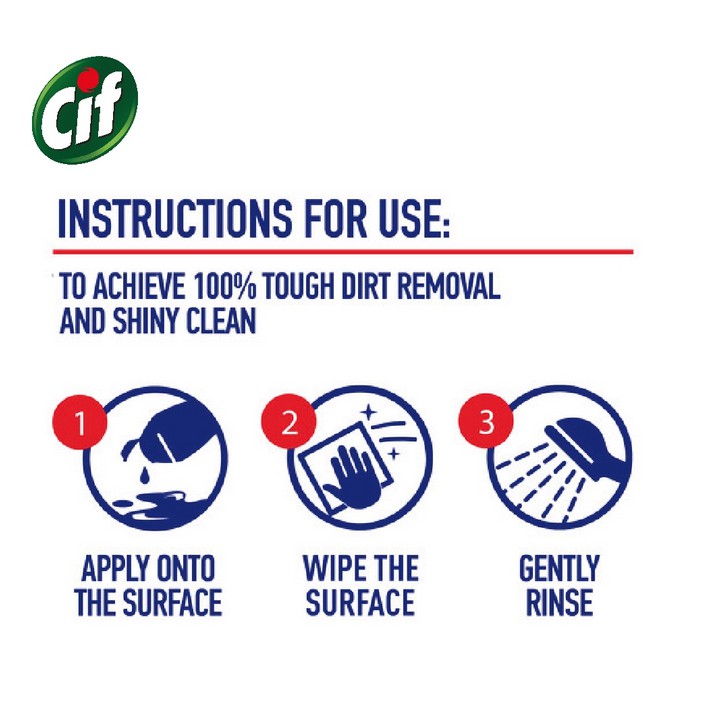 Cif

INSTRUCTIONS FOR USE:

TO ACHIEVE 100% TOUGH DIRT REMOVAL AND SHINY CLEAN

1
APPLY ONTO THE SURFACE

2
WIPE THE SURFACE

3
GENTLY RINSE