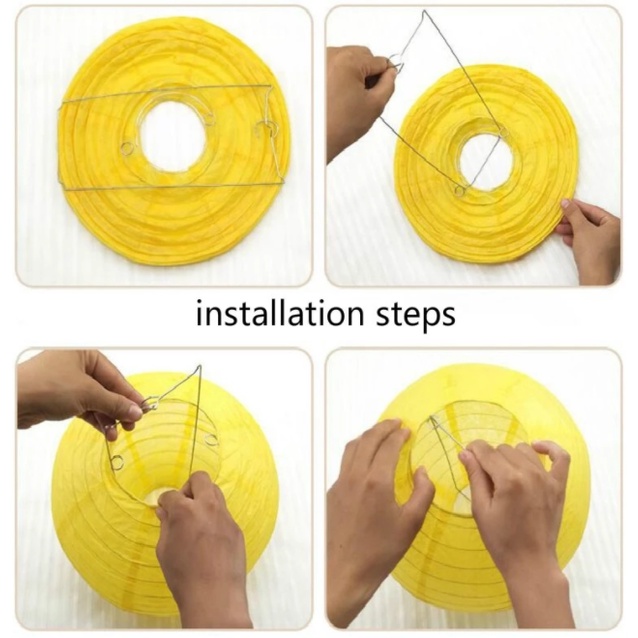 installation steps