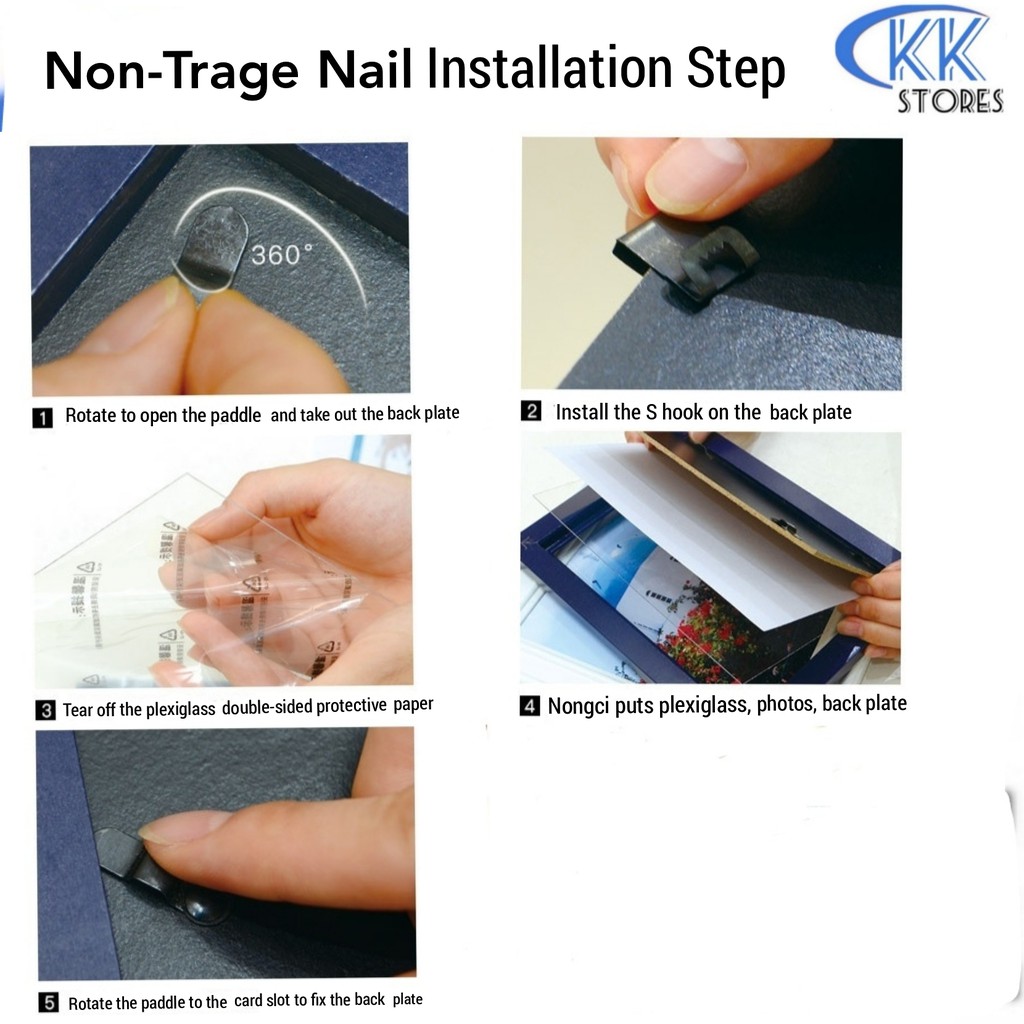 Non-Trage Nail Installation Step

KK STORES

360°

1 Rotate to open the paddle and take out the back plate

2 Install the S hook on the back plate

3 Tear off the plexiglass double-sided protective paper

4 Nongci puts plexiglass, photos, back plate

5 Rotate the paddle to the card slot to fix the back plate