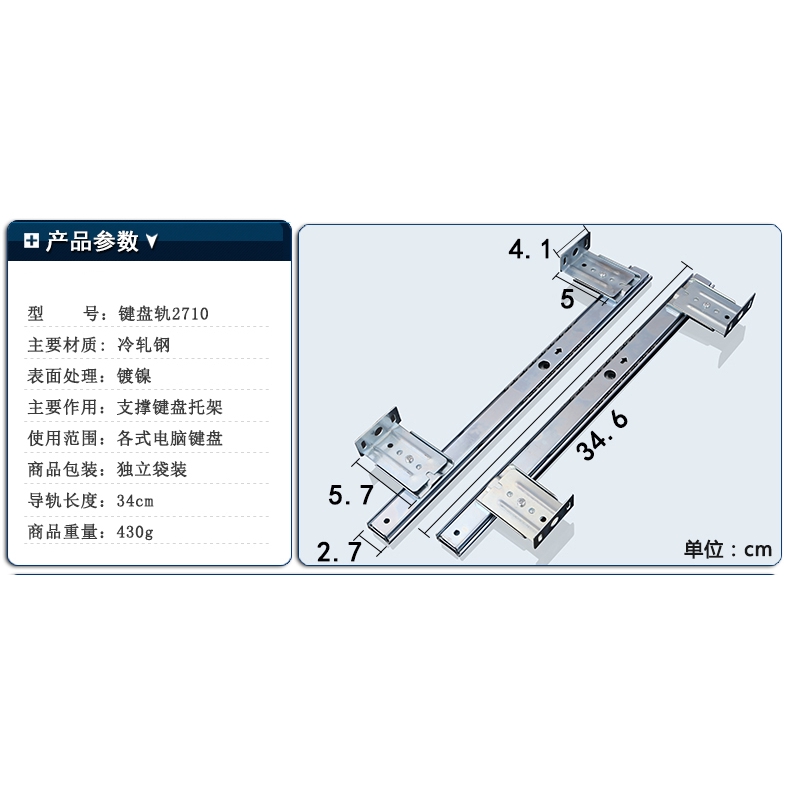 产品参数

型　　号：键盘轨2710
主要材质：冷轧钢
表面处理：镀镍
主要作用：支撑键盘托架
使用范围：各式电脑键盘
商品包装：独立袋装
导轨长度：34cm
商品重量：430g

4.1
5
34.6
5.7
2.7
单位：cm