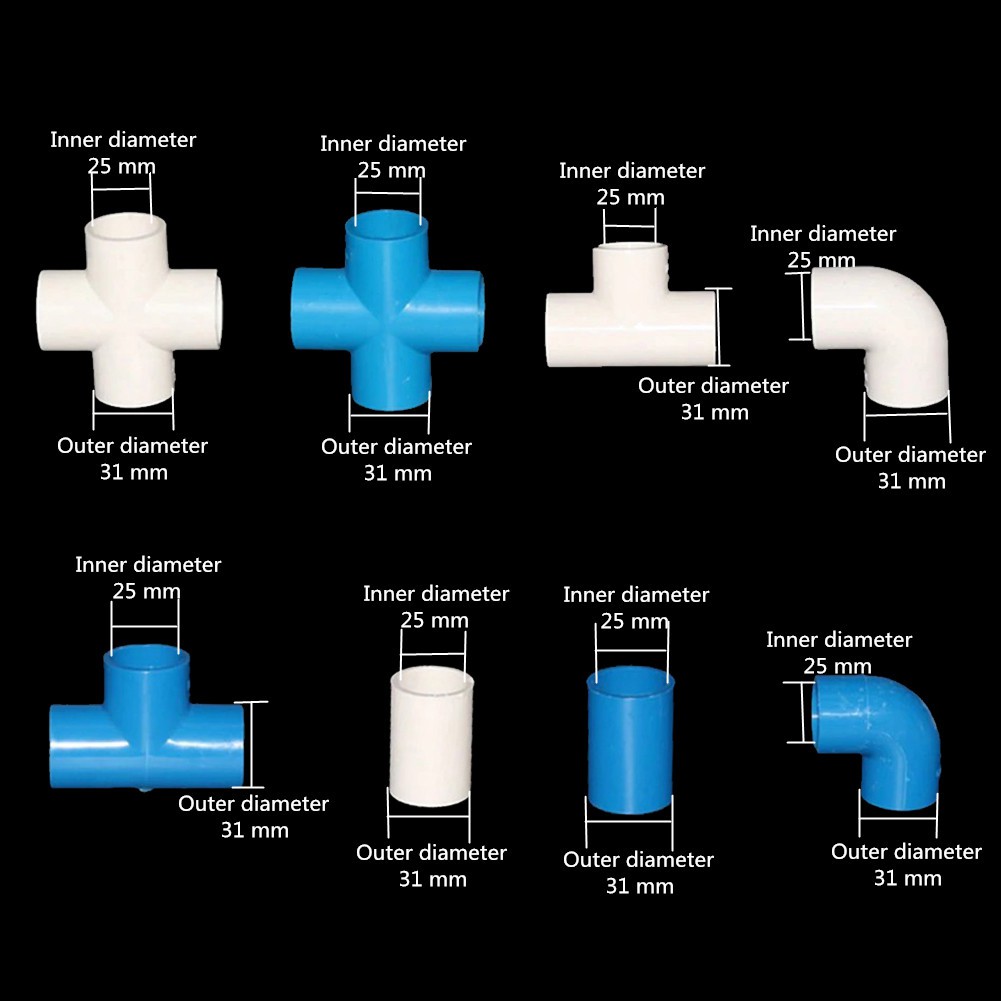 Inner diameter
25 mm

Outer diameter
31 mm

Inner diameter
25 mm

Outer diameter
31 mm

Inner diameter
25 mm

Outer diameter
31 mm

Inner diameter
25 mm

Outer diameter
31 mm

Inner diameter
25 mm

Outer diameter
31 mm

Inner diameter
25 mm

Outer diameter
31 mm

Inner diameter
25 mm

Outer diameter
31 mm

Inner diameter
25 mm

Outer diameter
31 mm