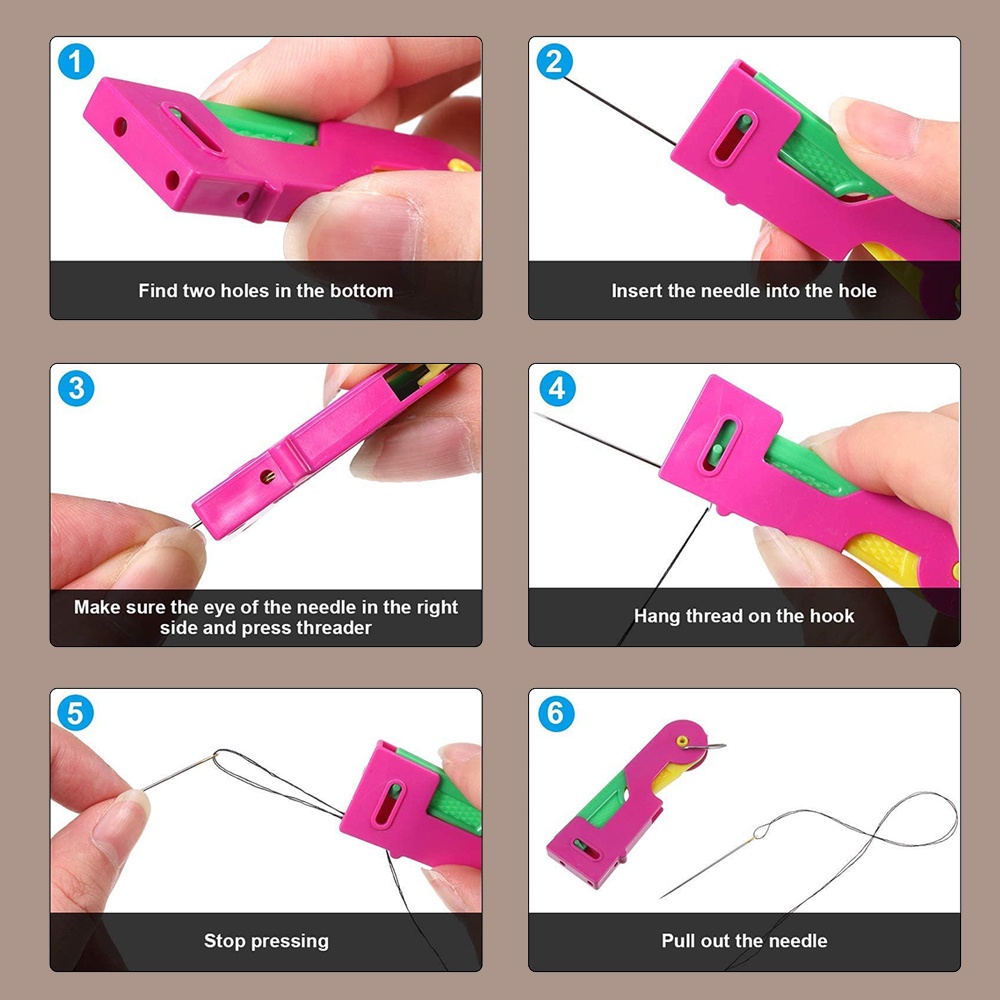 1
Find two holes in the bottom

2
Insert the needle into the hole

3
Make sure the eye of the needle in the right side and press threader

4
Hang thread on the hook

5
Stop pressing

6
Pull out the needle