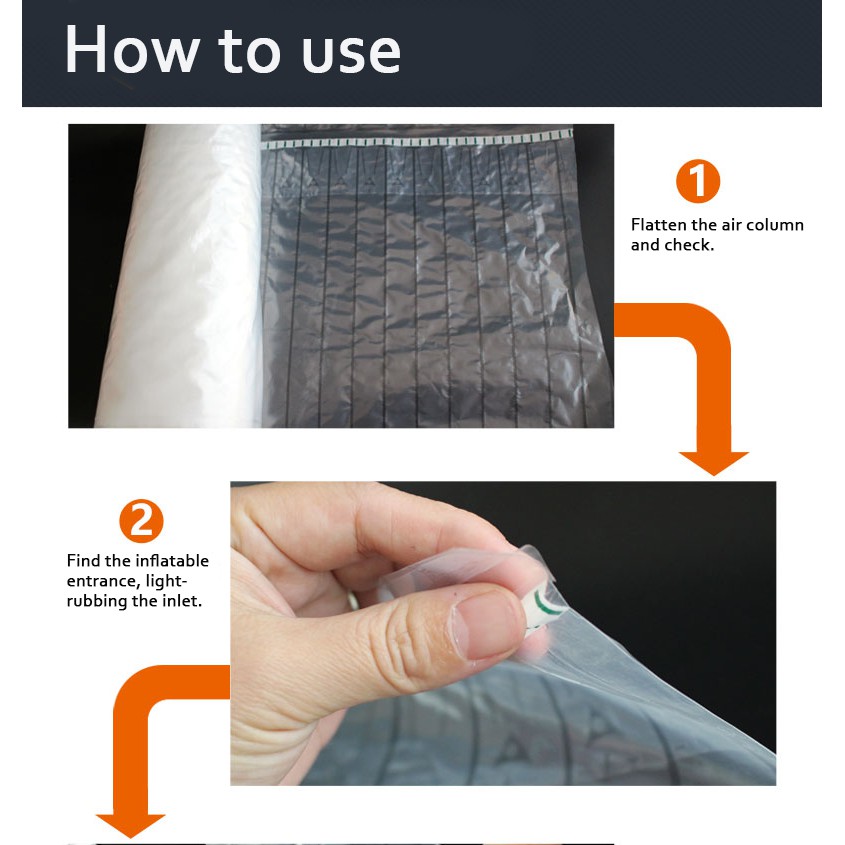 How to use

1

Flatten the air column and check.

2

Find the inflatable entrance, light-rubbing the inlet.