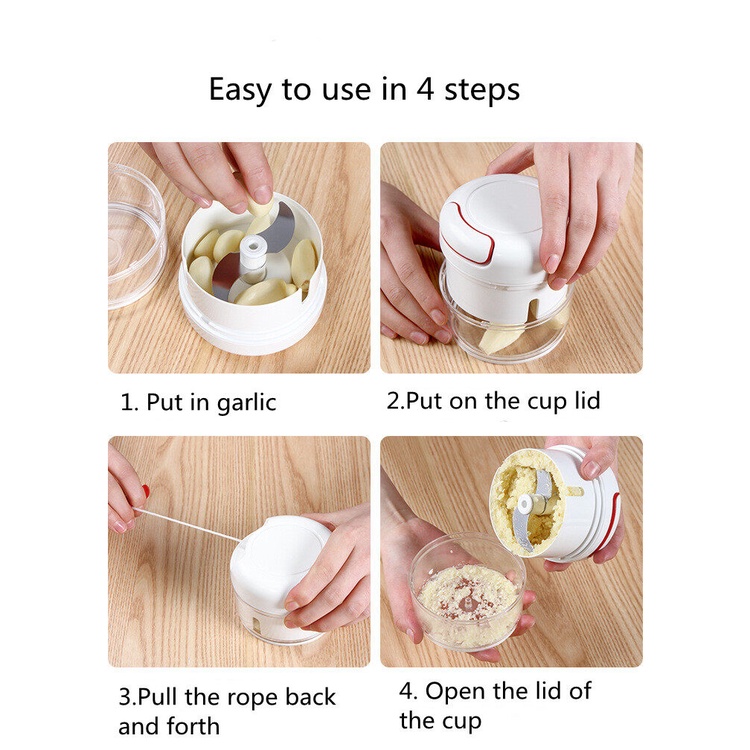 Easy to use in 4 steps

1. Put in garlic

2.Put on the cup lid

3.Pull the rope back and forth

4. Open the lid of the cup