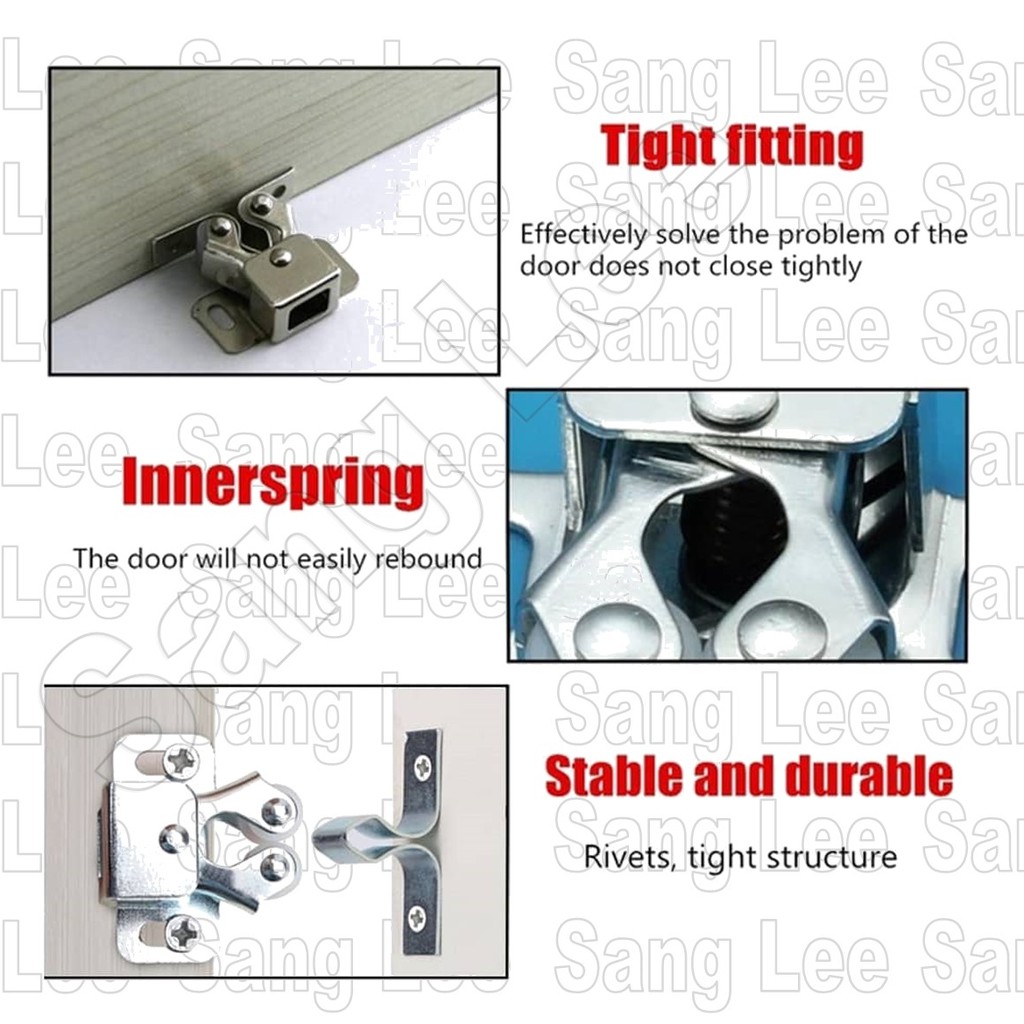 Tight fitting

Effectively solve the problem of the door does not close tightly

Innerspring

The door will not easily rebound

Stable and durable

Rivets, tight structure

Sang Lee Sang Lee Sang Lee Sang Lee