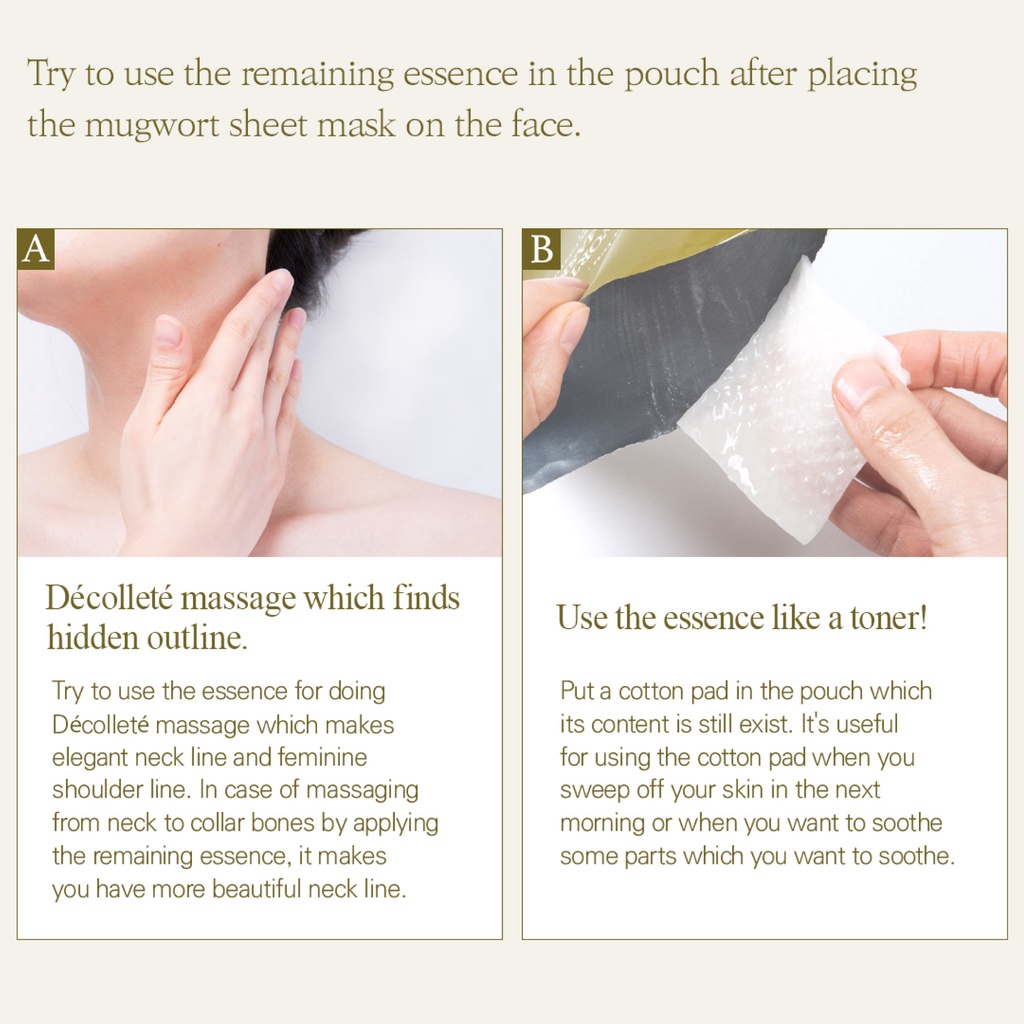 Try to use the remaining essence in the pouch after placing the mugwort sheet mask on the face.

A

Décolleté massage which finds hidden outline.

Try to use the essence for doing Décolleté massage which makes elegant neck line and feminine shoulder line. In case of massaging from neck to collar bones by applying the remaining essence, it makes you have more beautiful neck line.

B

Use the essence like a toner!

Put a cotton pad in the pouch which its content is still exist. It's useful for using the cotton pad when you sweep off your skin in the next morning or when you want to soothe some parts which you want to soothe.