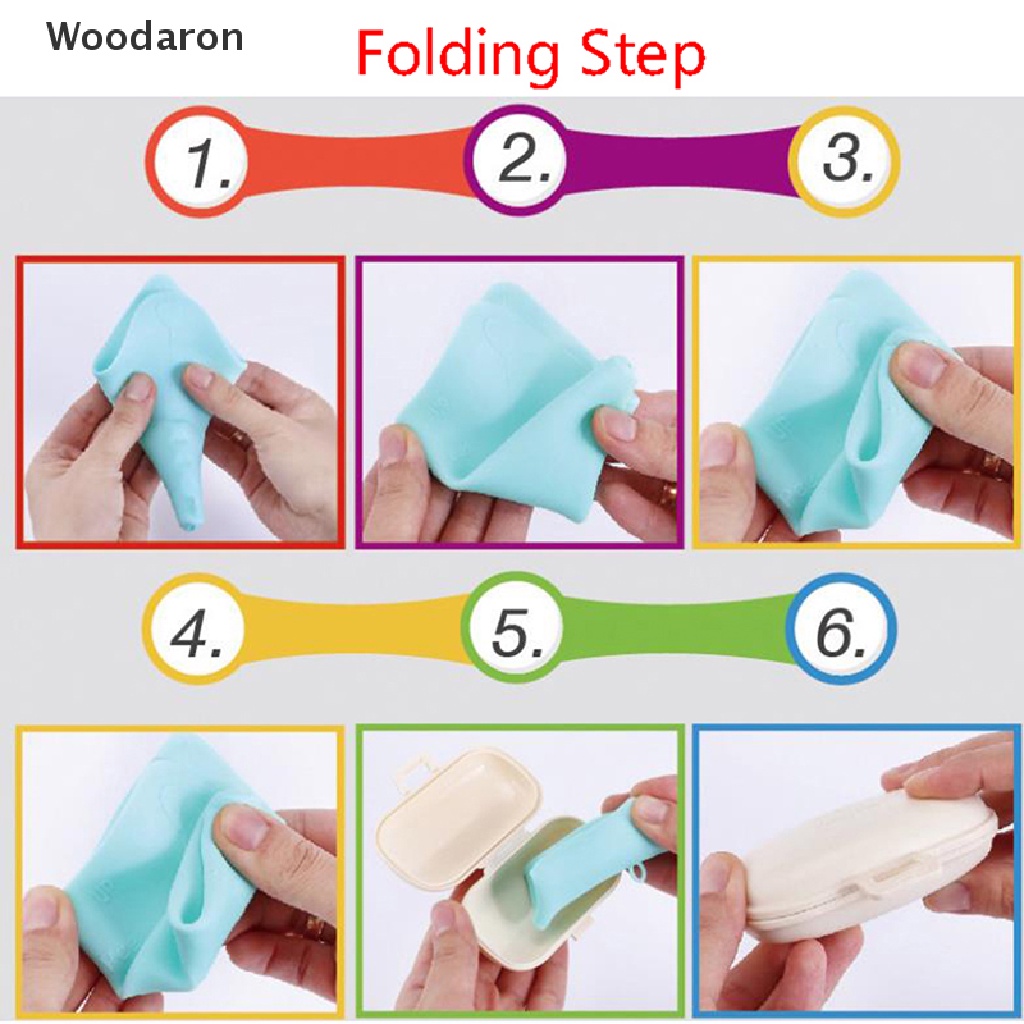 Woodaron

Folding Step

1.
2.
3.

4.
5.
6.