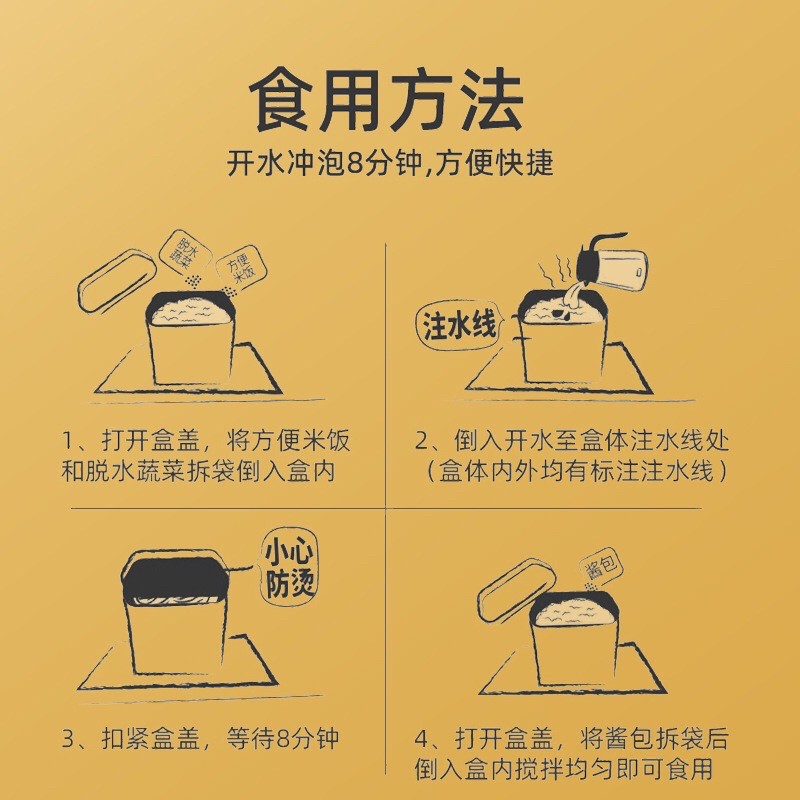 食用方法

开水冲泡8分钟,方便快捷

脱水蔬菜

方便米饭

1、打开盒盖，将方便米饭和脱水蔬菜拆袋倒入盒内

注水线

2、倒入开水至盒体注水线处（盒体内外均有标注注水线）

小心防烫

3、扣紧盒盖，等待8分钟

酱包

4、打开盒盖，将酱包拆袋后倒入盒内搅拌均匀即可食用