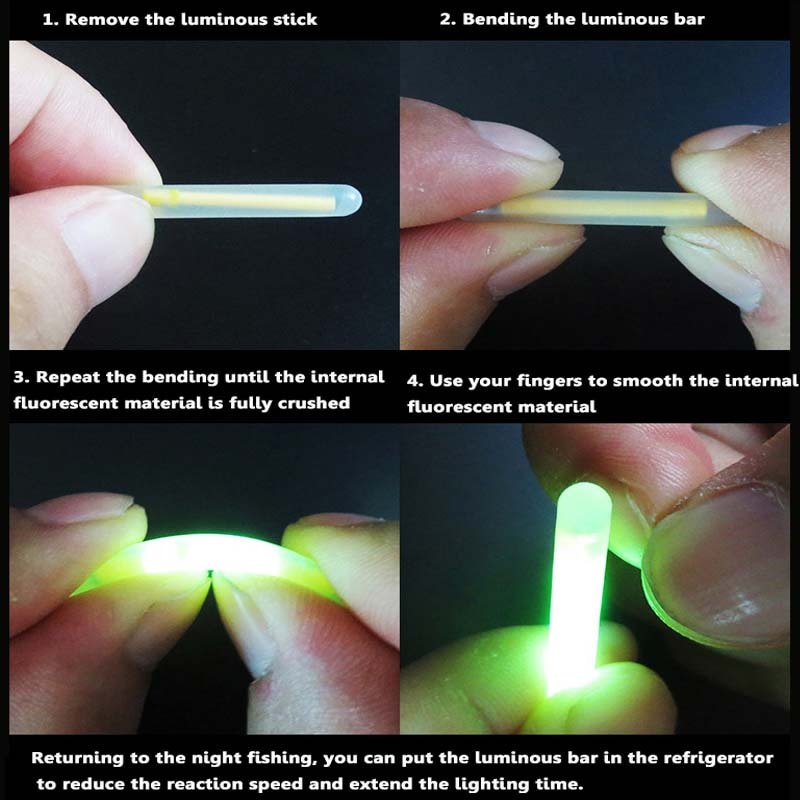 1. Remove the luminous stick

2. Bending the luminous bar

3. Repeat the bending until the internal fluorescent material is fully crushed

4. Use your fingers to smooth the internal fluorescent material

Returning to the night fishing, you can put the luminous bar in the refrigerator to reduce the reaction speed and extend the lighting time.