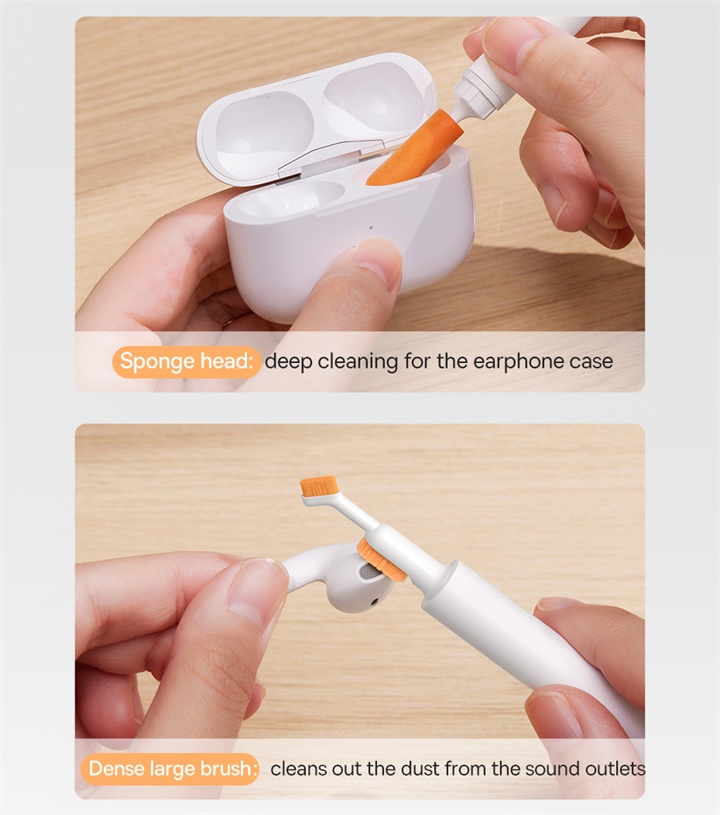 Sponge head: deep cleaning for the earphone case

Dense large brush: cleans out the dust from the sound outlets