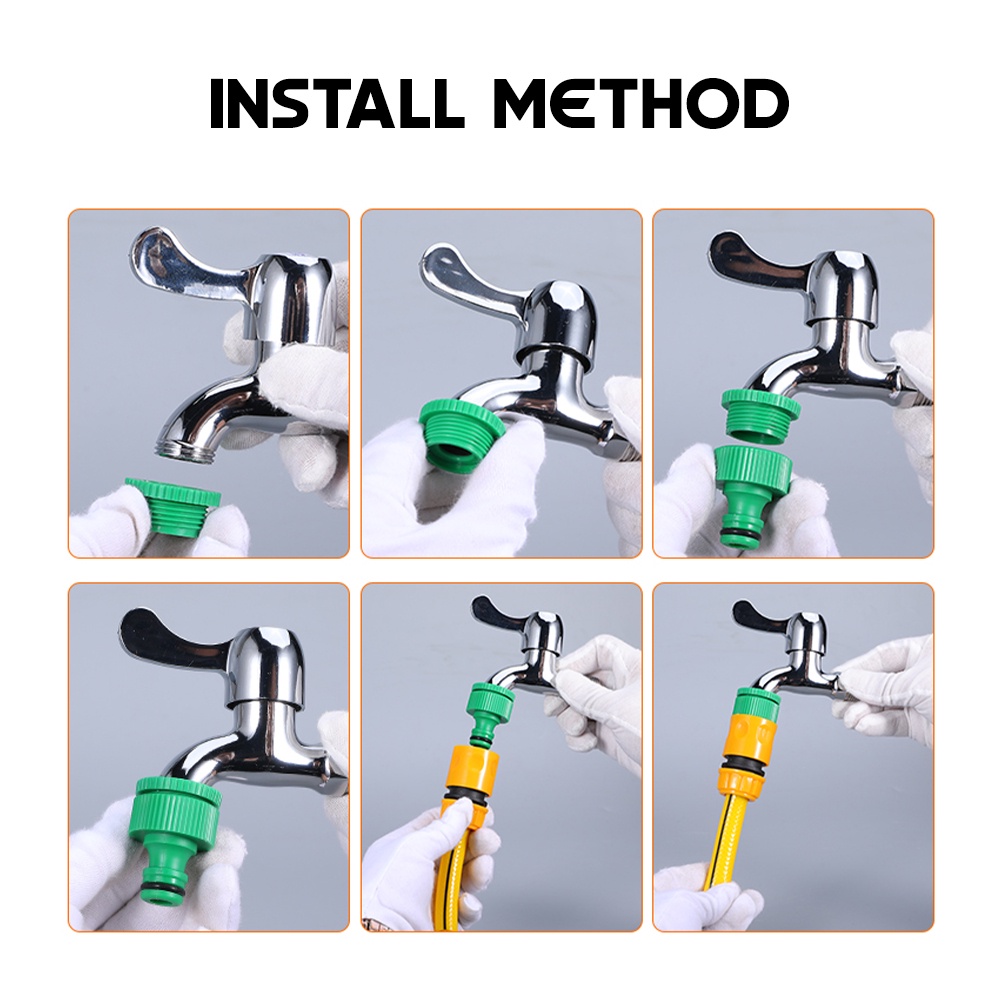 INSTALL METHOD