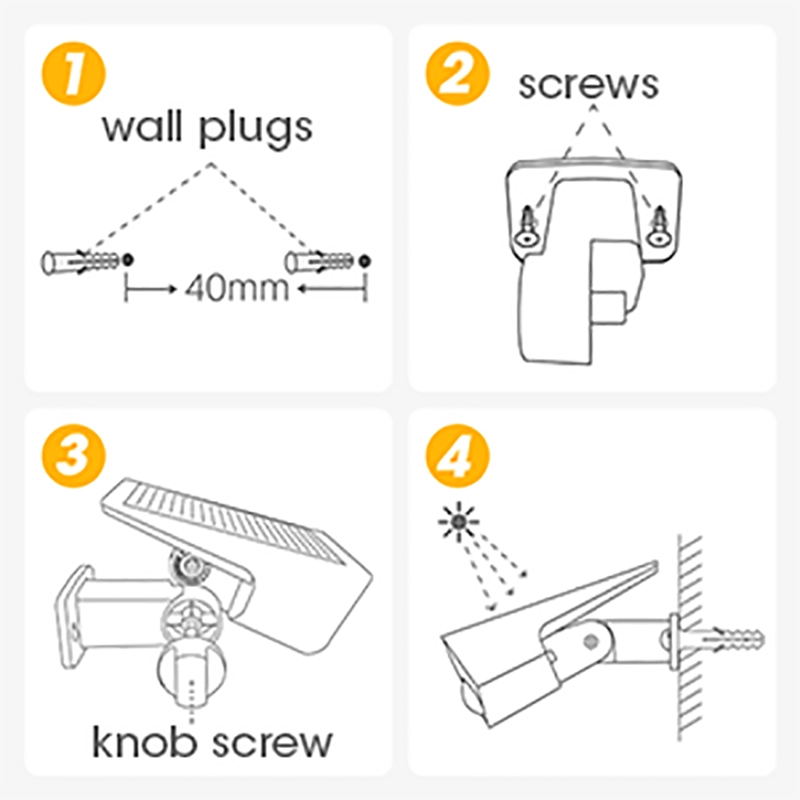 1
wall plugs
40mm

2
screws

3
knob screw

4