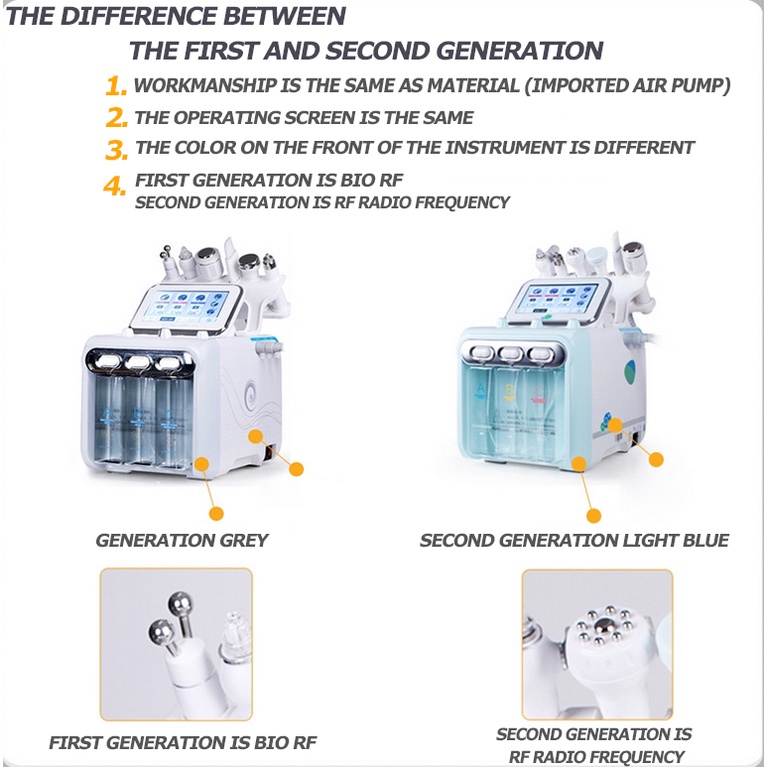 THE DIFFERENCE BETWEEN
THE FIRST AND SECOND GENERATION

1. WORKMANSHIP IS THE SAME AS MATERIAL (IMPORTED AIR PUMP)

2. THE OPERATING SCREEN IS THE SAME

3. THE COLOR ON THE FRONT OF THE INSTRUMENT IS DIFFERENT

4. FIRST GENERATION IS BIO RF
SECOND GENERATION IS RF RADIO FREQUENCY

GENERATION GREY

SECOND GENERATION LIGHT BLUE

FIRST GENERATION IS BIO RF

SECOND GENERATION IS RF RADIO FREQUENCY