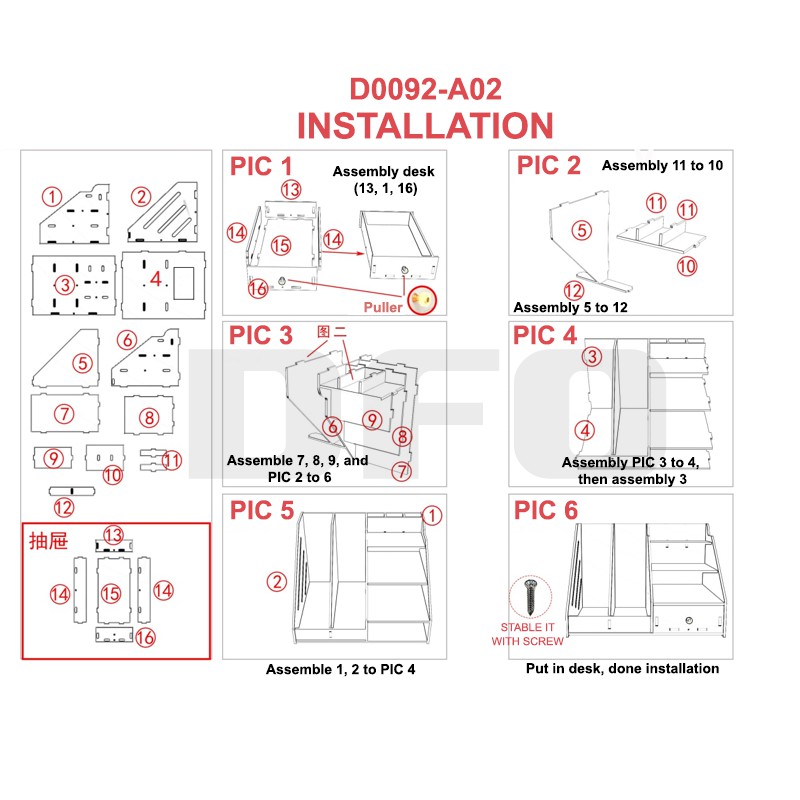 D0092-A02
INSTALLATION

①
②
③
④
⑤
⑥
⑦
⑧
⑨
⑩
⑪
⑫

抽屉
⑬
⑭
⑮
⑭
⑯

PIC 1
Assembly desk (13, 1, 16)
⑬
⑭
⑮
⑭
⑯
Puller

PIC 2
Assembly 11 to 10
⑤
⑪
⑪
⑩
⑫
Assembly 5 to 12

PIC 3
图二
⑥
⑨
⑧
⑦
Assemble 7, 8, 9, and PIC 2 to 6

PIC 4
③
④
Assembly PIC 3 to 4, then assembly 3

PIC 5
①
②
Assemble 1, 2 to PIC 4

PIC 6
STABLE IT WITH SCREW
Put in desk, done installation