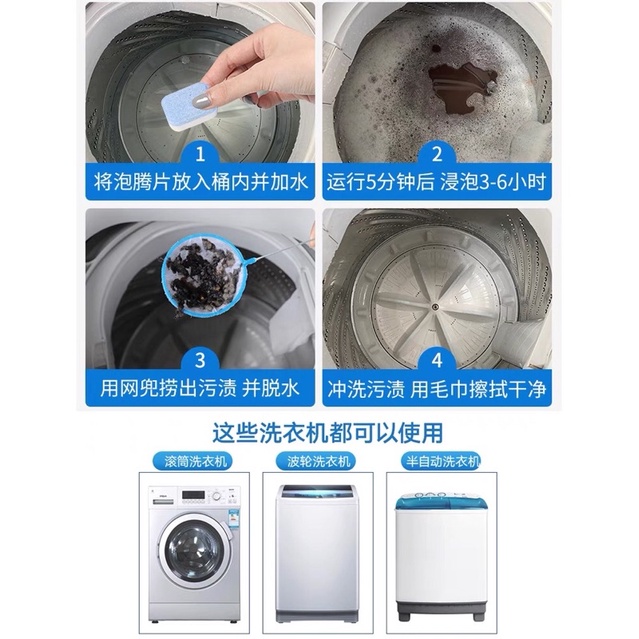 1
将泡腾片放入桶内并加水

2
运行5分钟后 浸泡3-6小时

3
用网兜捞出污渍 并脱水

4
冲洗污渍 用毛巾擦拭干净

这些洗衣机都可以使用

滚筒洗衣机

波轮洗衣机

半自动洗衣机