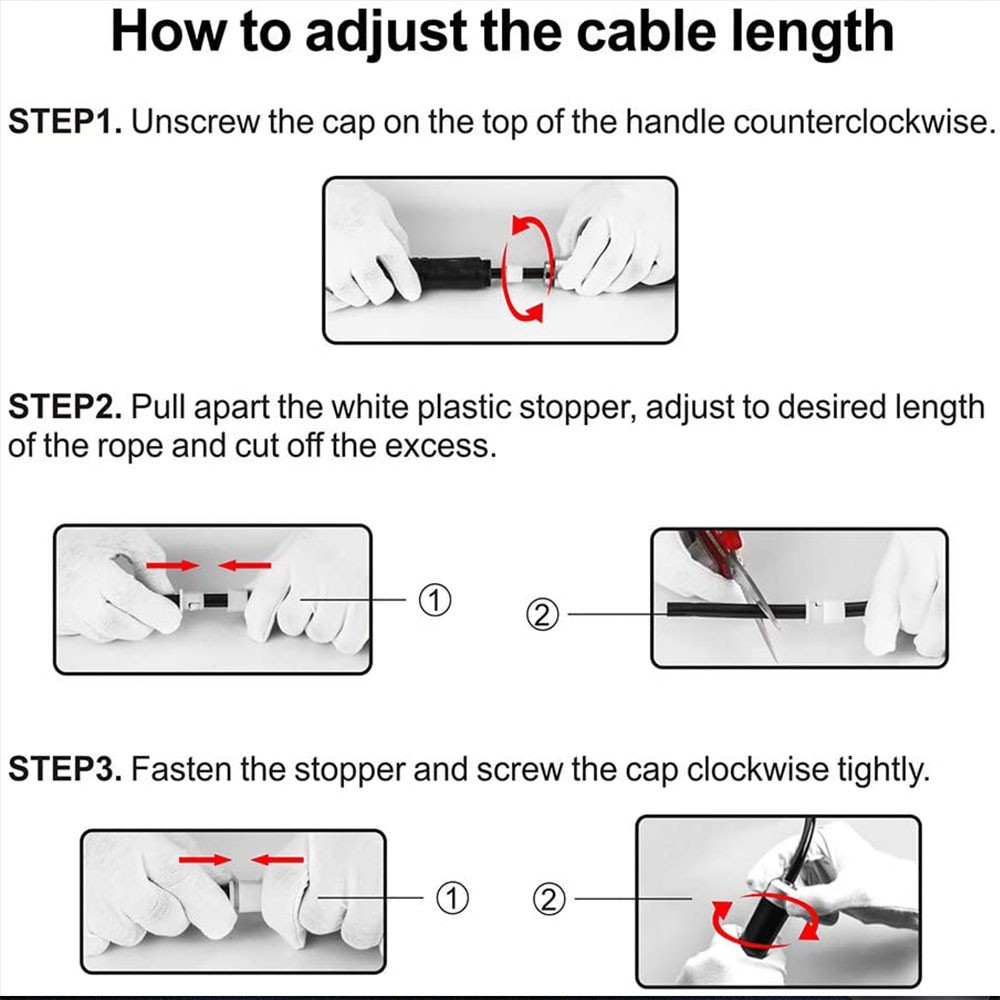 How to adjust the cable length

STEP1. Unscrew the cap on the top of the handle counterclockwise.

STEP2. Pull apart the white plastic stopper, adjust to desired length of the rope and cut off the excess.

①

②

STEP3. Fasten the stopper and screw the cap clockwise tightly.

①

②