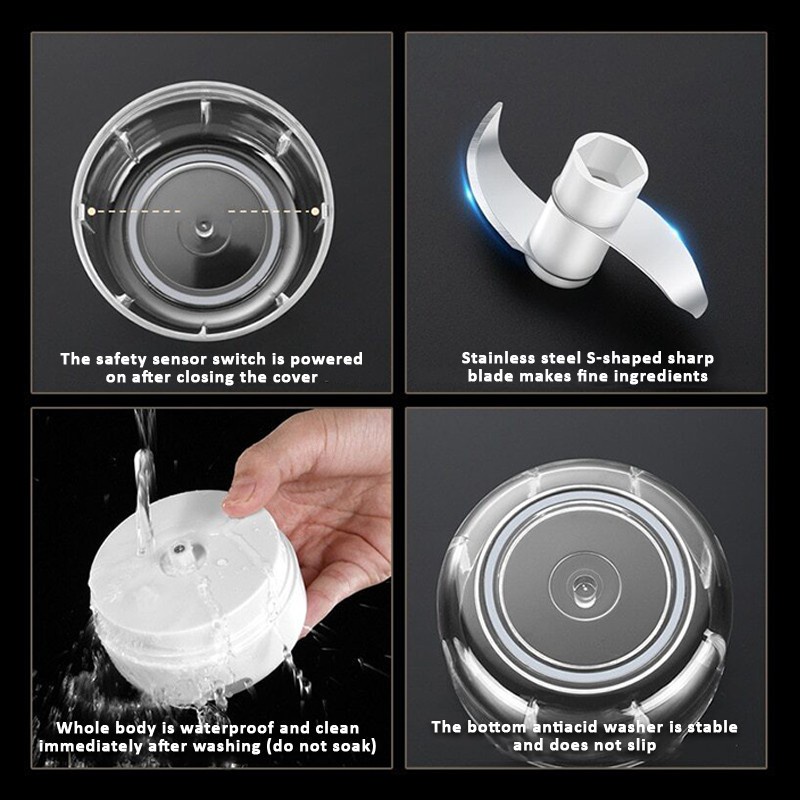 The safety sensor switch is powered on after closing the cover

Stainless steel S-shaped sharp blade makes fine ingredients

Whole body is waterproof and clean immediately after washing (do not soak)

The bottom antiacid washer is stable and does not slip