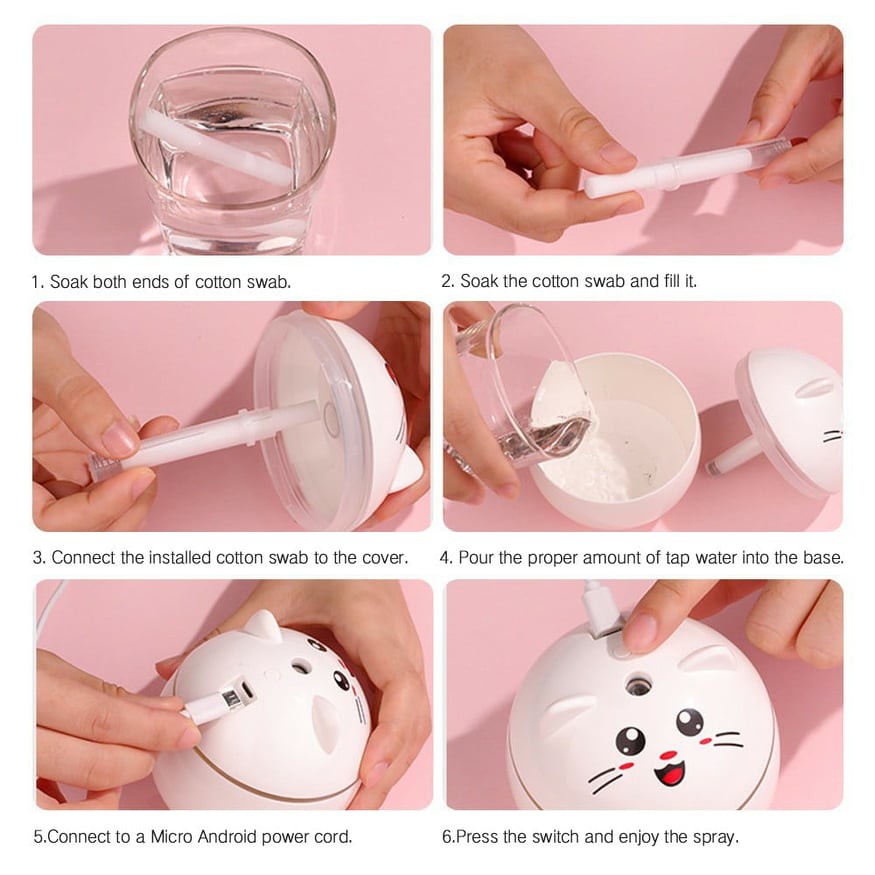 1. Soak both ends of cotton swab.

2. Soak the cotton swab and fill it.

3. Connect the installed cotton swab to the cover.

4. Pour the proper amount of tap water into the base.

5.Connect to a Micro Android power cord.

6.Press the switch and enjoy the spray.