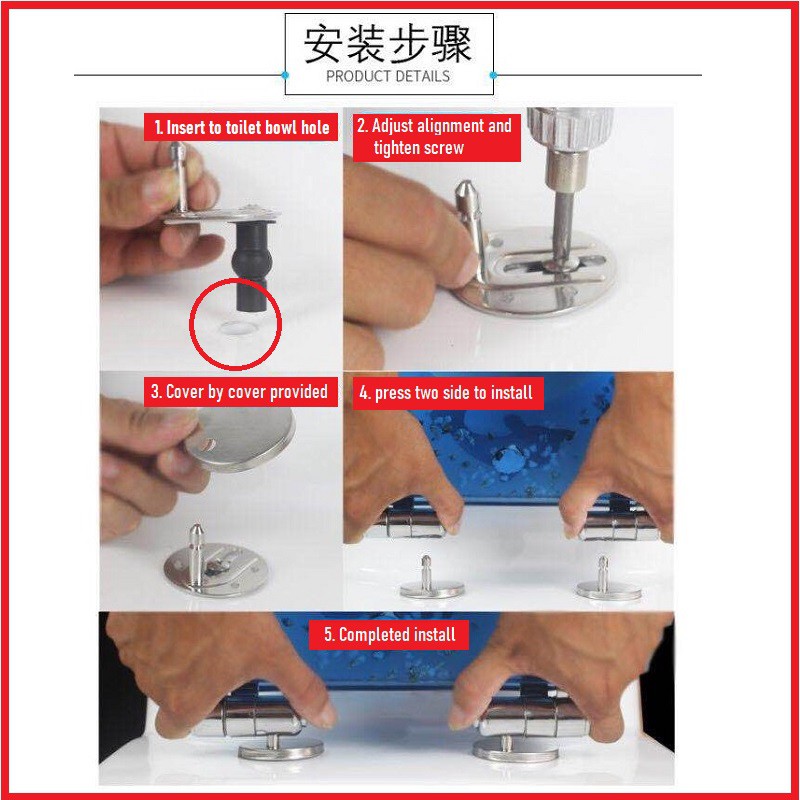 安装步骤
PRODUCT DETAILS

1. Insert to toilet bowl hole

2. Adjust alignment and tighten screw

3. Cover by cover provided

4. press two side to install

5. Completed install