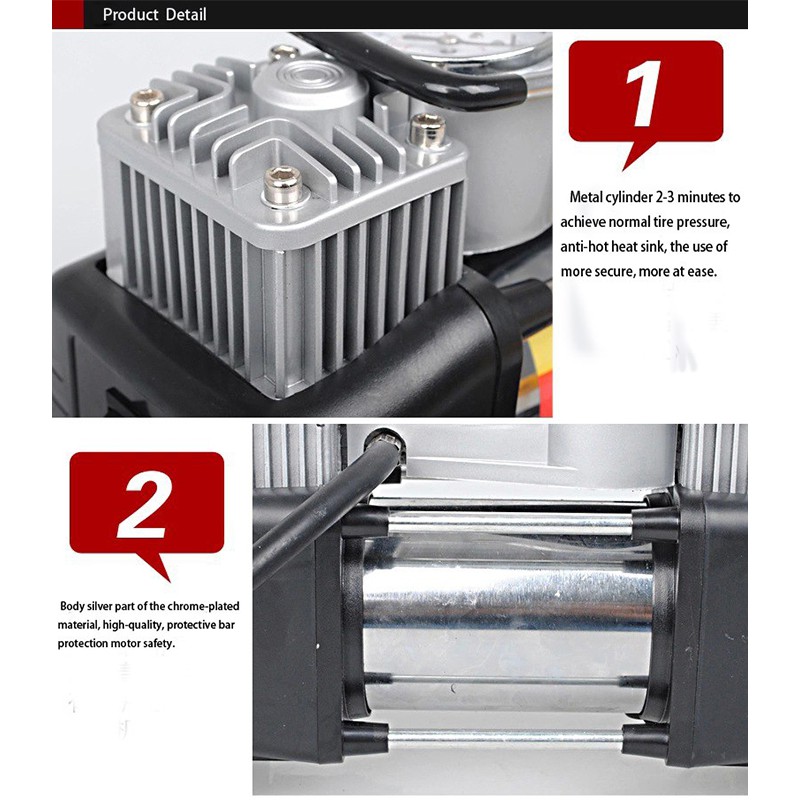 Product Detail

1

Metal cylinder 2-3 minutes to achieve normal tire pressure, anti-hot heat sink, the use of more secure, more at ease.

2

Body silver part of the chrome-plated material, high-quality, protective bar protection motor safety.