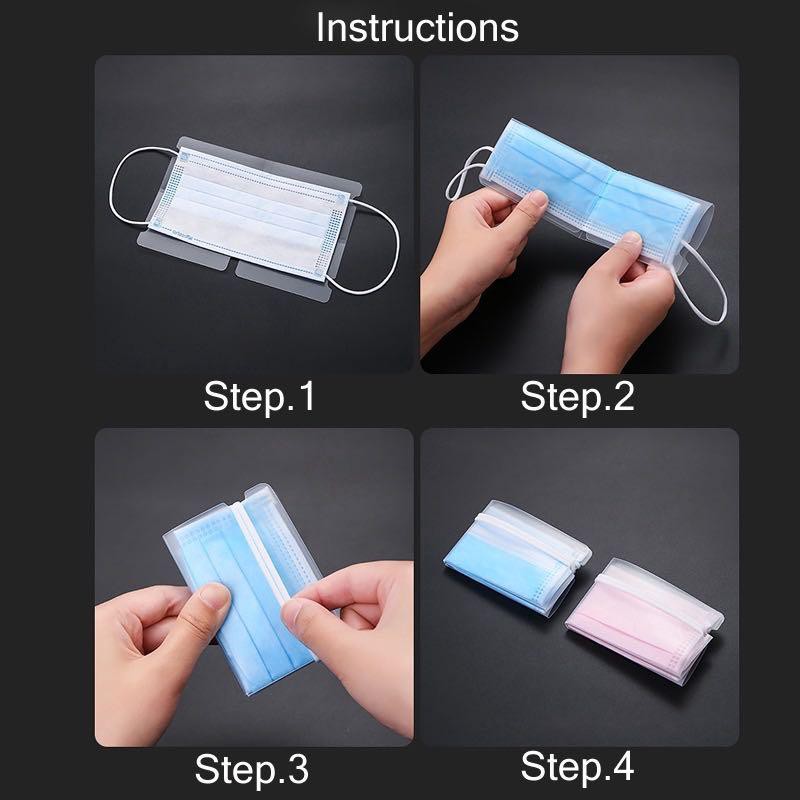 Instructions

Step.1

Step.2

Step.3

Step.4