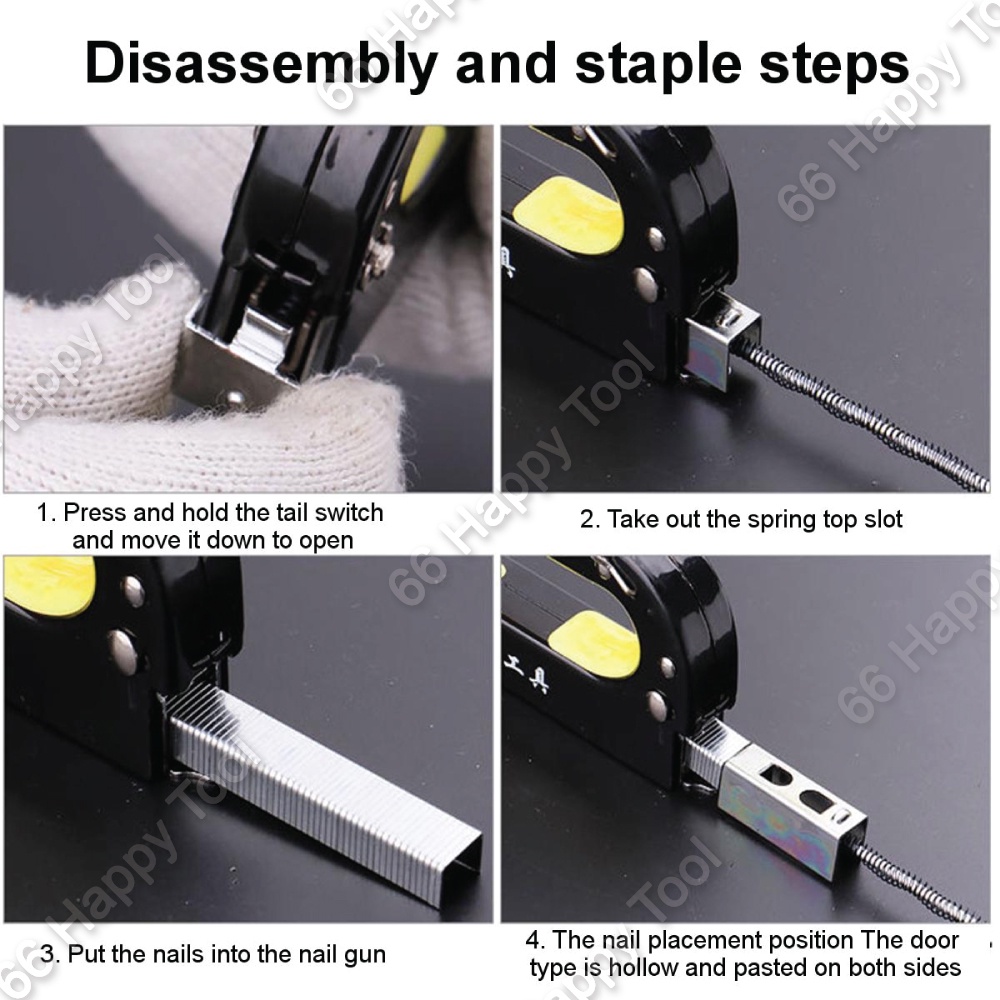 Disassembly and staple steps

1. Press and hold the tail switch and move it down to open

2. Take out the spring top slot

3. Put the nails into the nail gun

4. The nail placement position The door type is hollow and pasted on both sides

66 Happy Tool