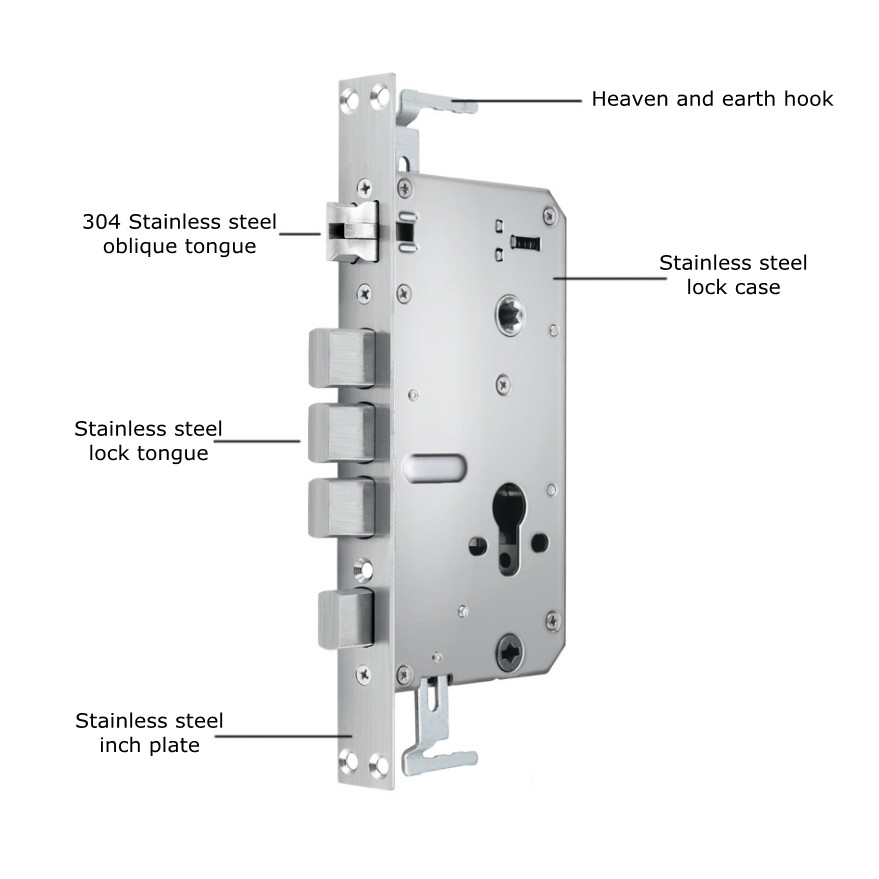 Heaven and earth hook

304 Stainless steel oblique tongue

Stainless steel lock case

Stainless steel lock tongue

Stainless steel inch plate