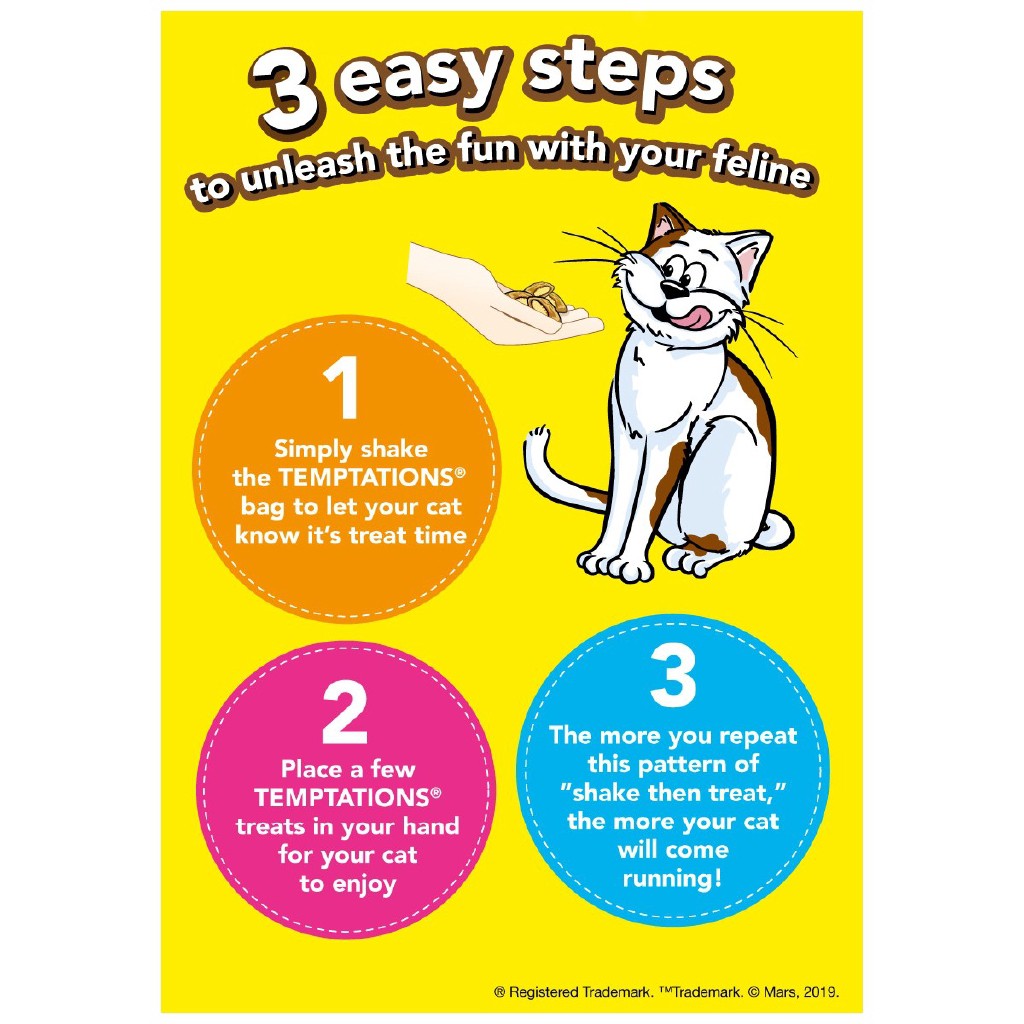 3 easy steps
to unleash the fun with your feline

1
Simply shake the TEMPTATIONS® bag to let your cat know it's treat time

2
Place a few TEMPTATIONS® treats in your hand for your cat to enjoy

3
The more you repeat this pattern of "shake then treat," the more your cat will come running!

® Registered Trademark. ™Trademark. © Mars, 2019.