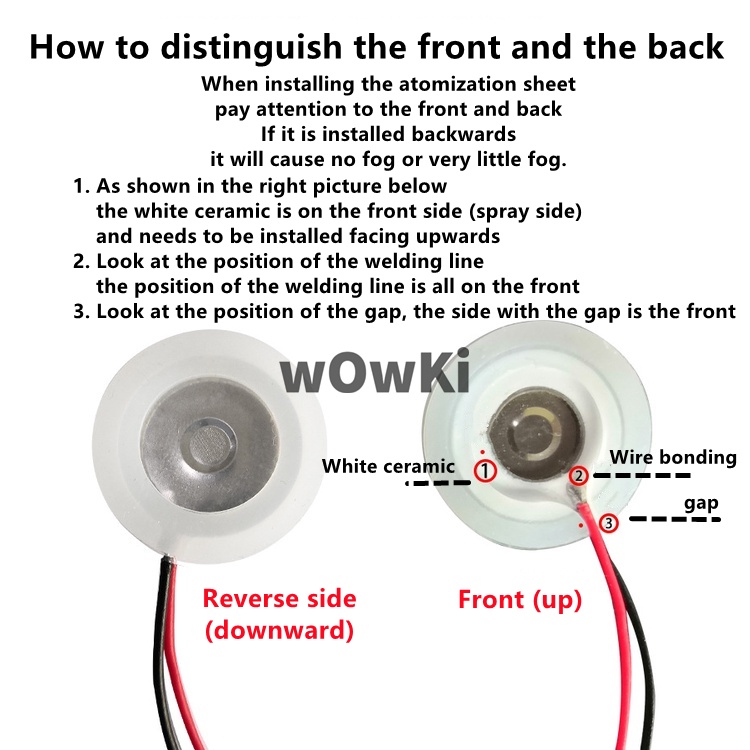 How to distinguish the front and the back

When installing the atomization sheet
pay attention to the front and back
If it is installed backwards
it will cause no fog or very little fog.

1. As shown in the right picture below
the white ceramic is on the front side (spray side)
and needs to be installed facing upwards
2. Look at the position of the welding line
the position of the welding line is all on the front
3. Look at the position of the gap, the side with the gap is the front

wOwKi

White ceramic ①

② Wire bonding

③ gap

Reverse side
(downward)

Front (up)