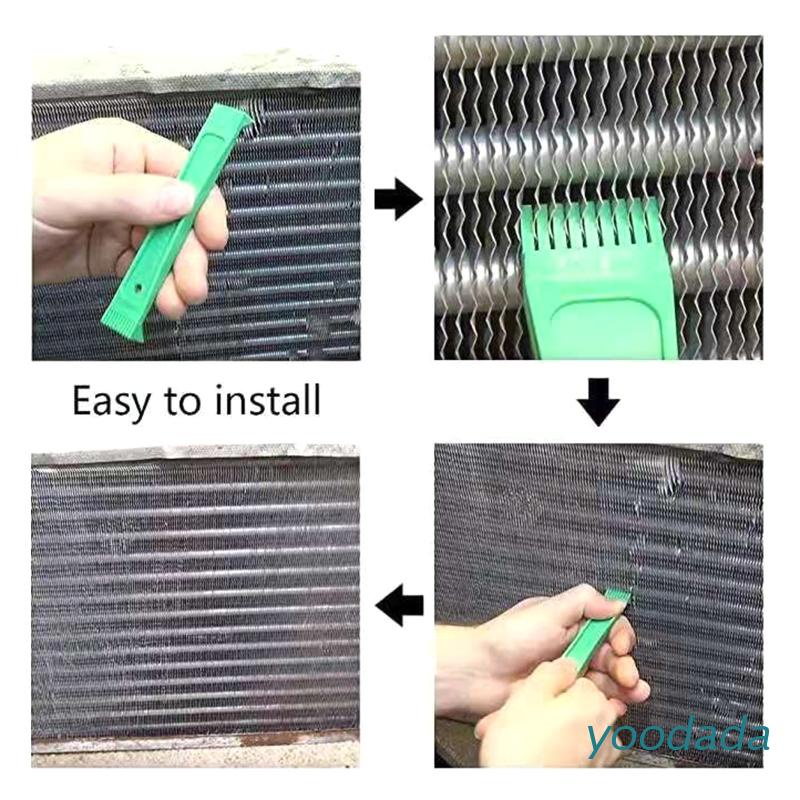 Easy to install

yoodada