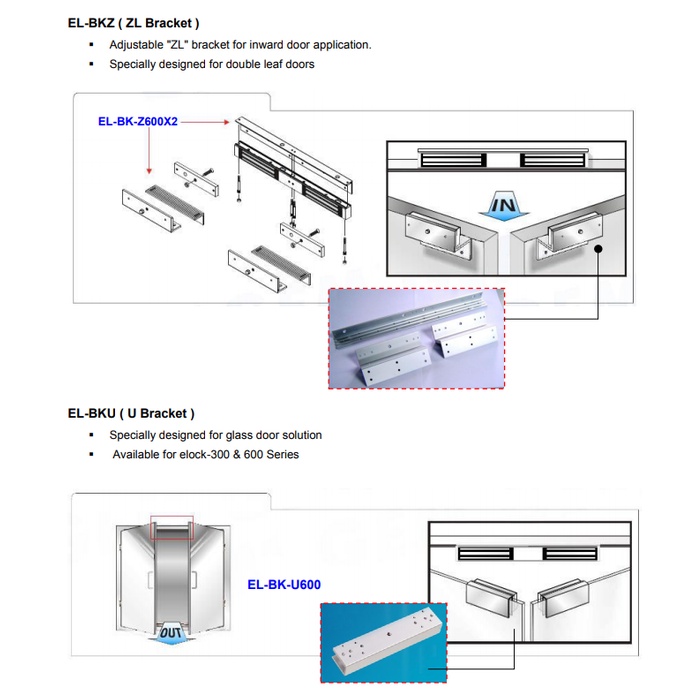 EL-BKZ ( ZL Bracket )

▪ Adjustable "ZL" bracket for inward door application.

▪ Specially designed for double leaf doors

EL-BK-Z600X2

IN

EL-BKU ( U Bracket )

▪ Specially designed for glass door solution

▪ Available for elock-300 & 600 Series

EL-BK-U600

OUT