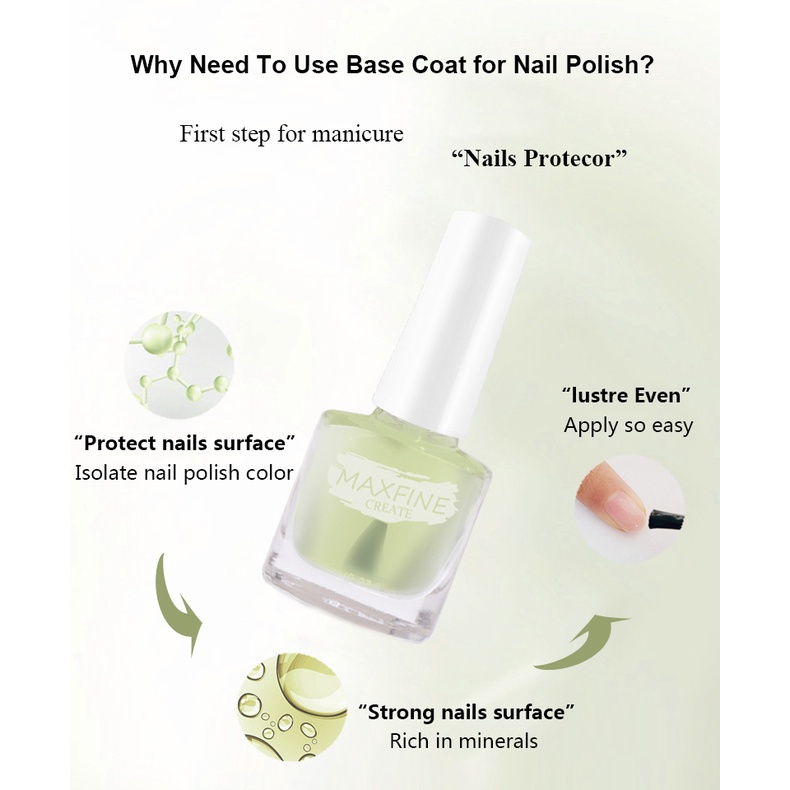 Why Need To Use Base Coat for Nail Polish?

First step for manicure

“Nails Protecor”

MAXFINE
CREATE

“Protect nails surface”
Isolate nail polish color

“lustre Even”
Apply so easy

“Strong nails surface”
Rich in minerals