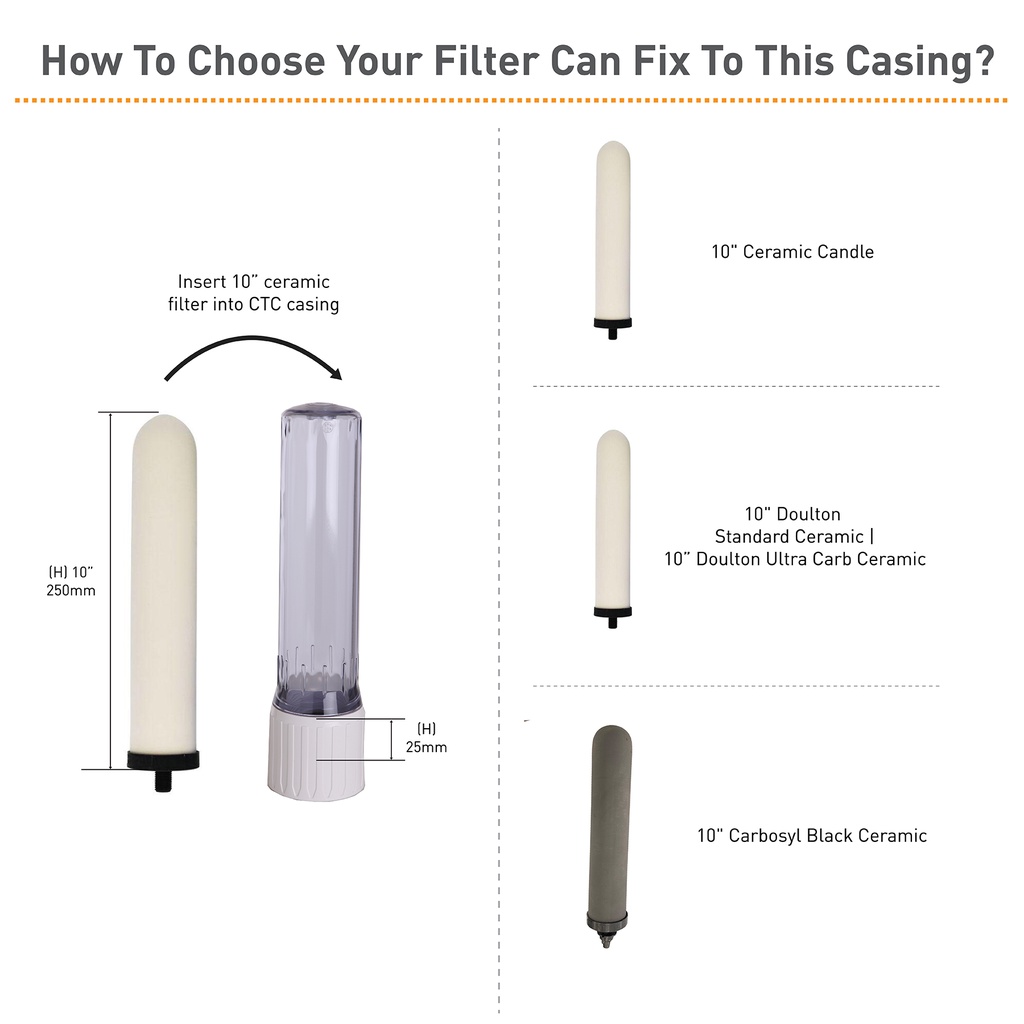 How To Choose Your Filter Can Fix To This Casing?

Insert 10" ceramic filter into CTC casing

(H) 10"
250mm

(H)
25mm

10" Ceramic Candle

10" Doulton
Standard Ceramic |
10" Doulton Ultra Carb Ceramic

10" Carbosyl Black Ceramic