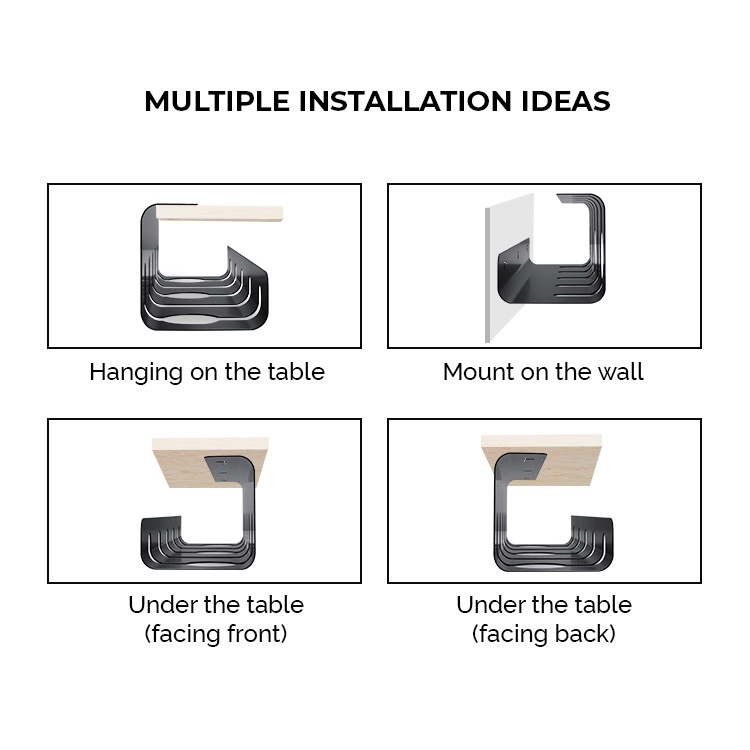 MULTIPLE INSTALLATION IDEAS

Hanging on the table

Mount on the wall

Under the table
(facing front)

Under the table
(facing back)