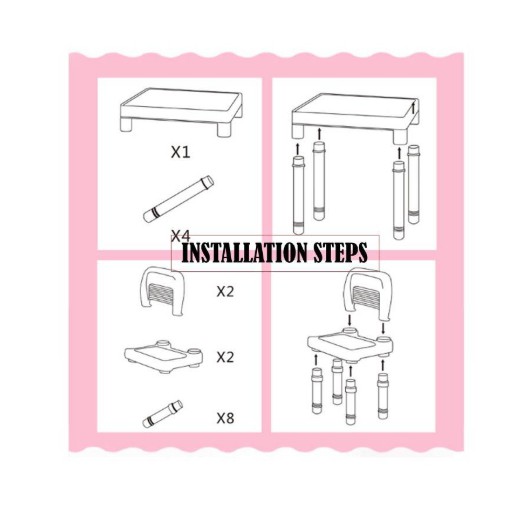 X1

X4

INSTALLATION STEPS

X2

X2

X8