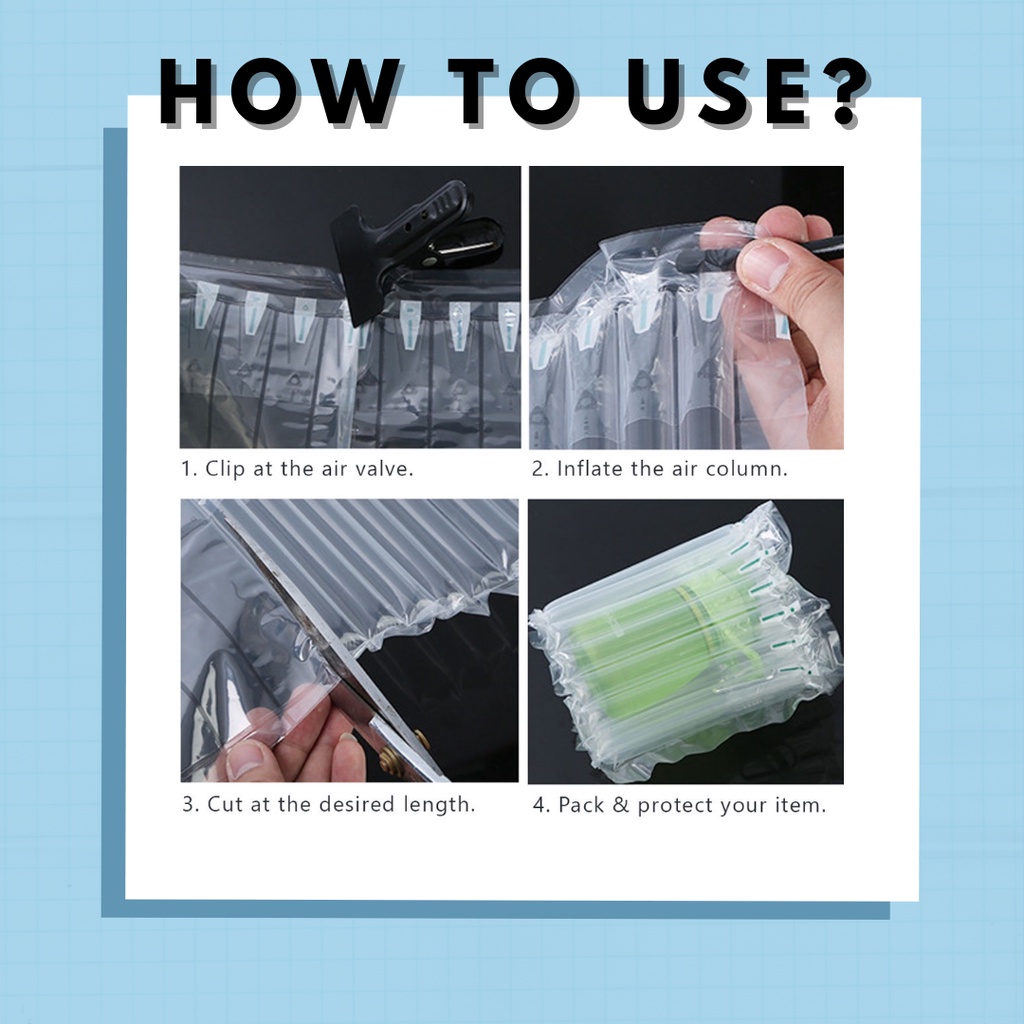 HOW TO USE?

1. Clip at the air valve.

2. Inflate the air column.

3. Cut at the desired length.

4. Pack & protect your item.