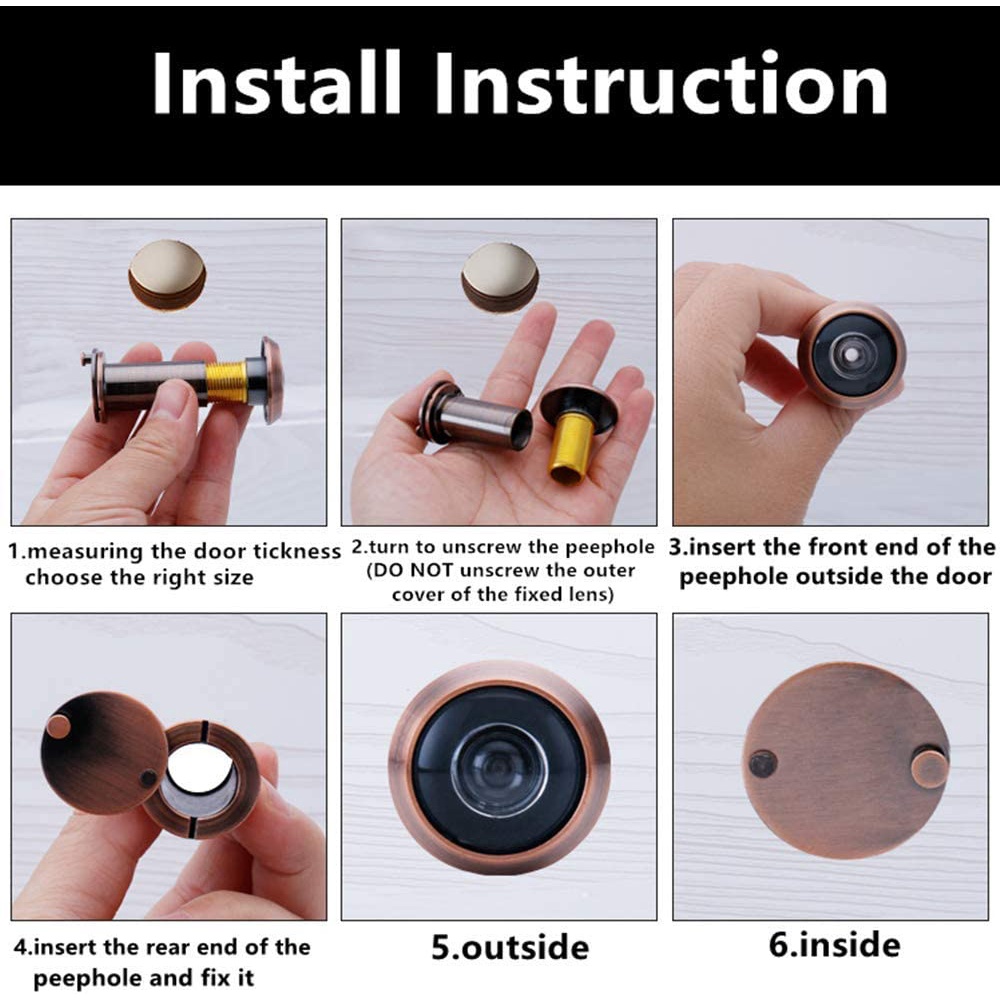 Install Instruction

1.measuring the door tickness choose the right size

2.turn to unscrew the peephole (DO NOT unscrew the outer cover of the fixed lens)

3.insert the front end of the peephole outside the door

4.insert the rear end of the peephole and fix it

5.outside

6.inside