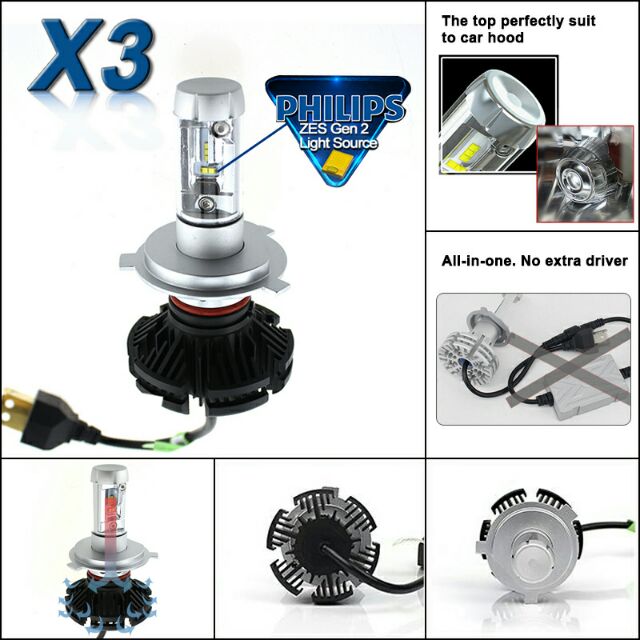 X3

PHILIPS
ZES Gen 2
Light Source

The top perfectly suit to car hood

All-in-one. No extra driver