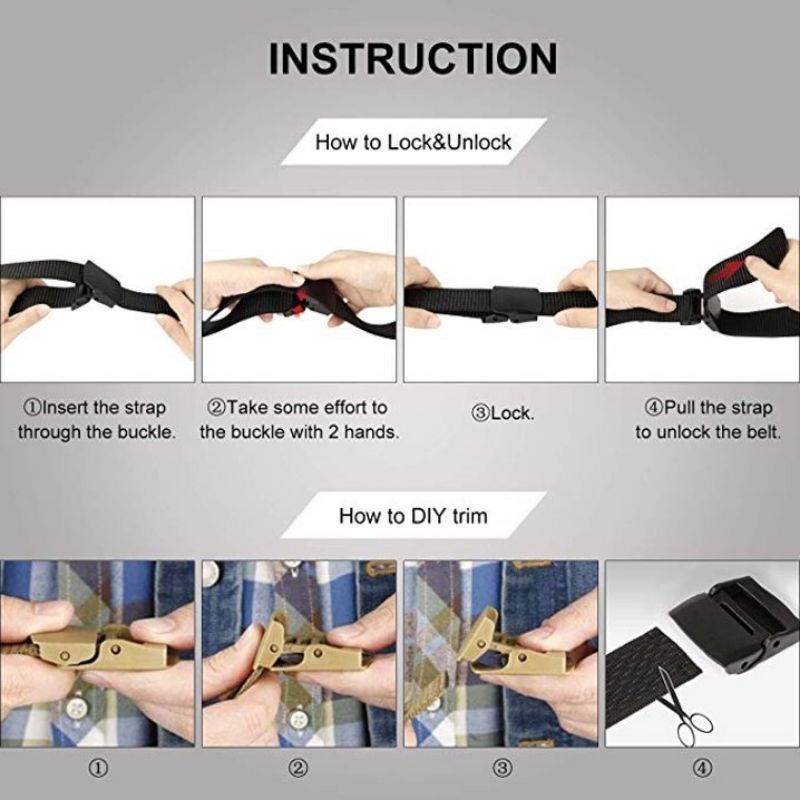 INSTRUCTION

How to Lock&Unlock

①Insert the strap through the buckle.

②Take some effort to the buckle with 2 hands.

③Lock.

④Pull the strap to unlock the belt.

How to DIY trim

①

②

③

④