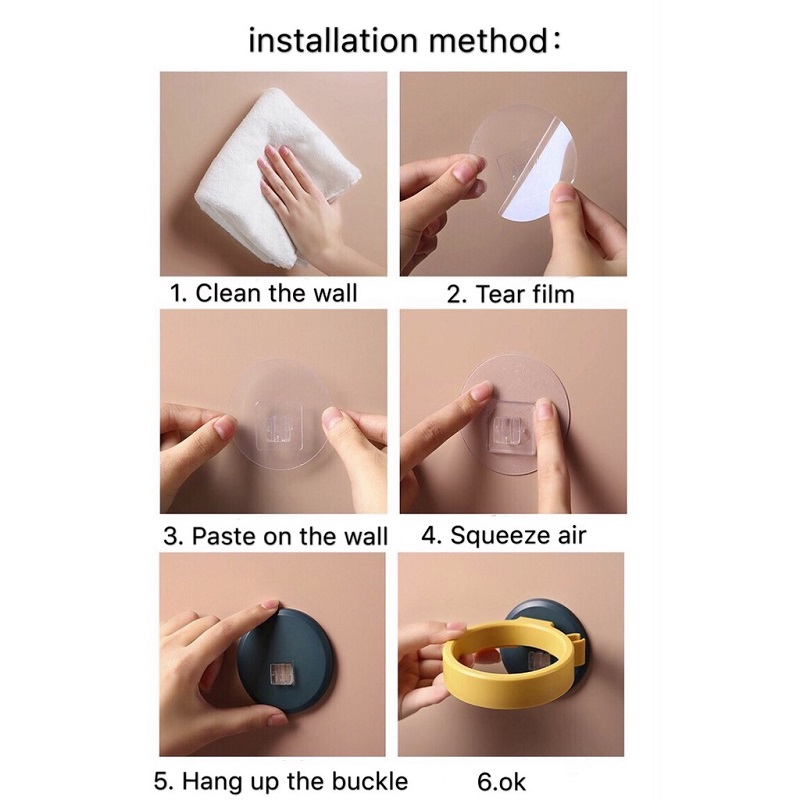 installation method:

1. Clean the wall

2. Tear film

3. Paste on the wall

4. Squeeze air

5. Hang up the buckle

6.ok