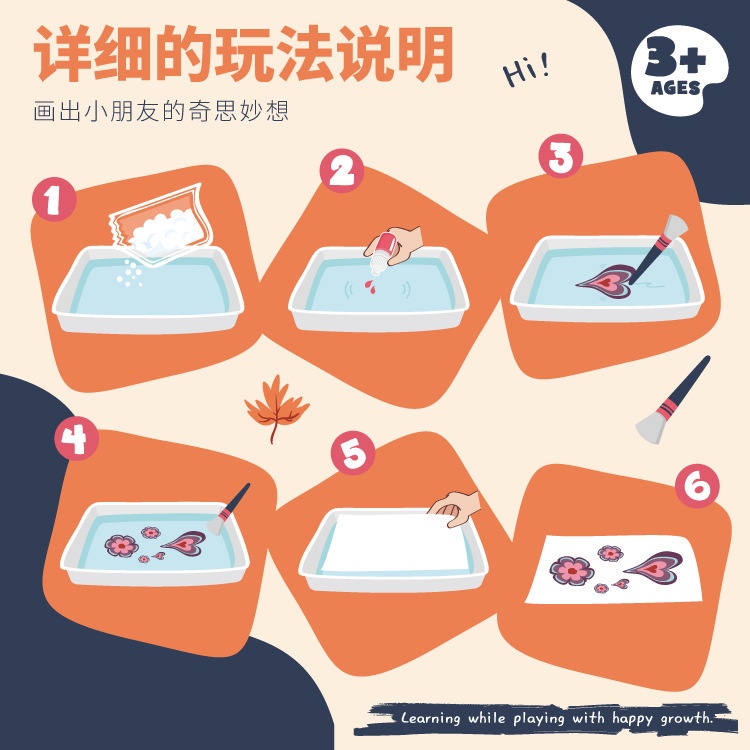 详细的玩法说明

画出小朋友的奇思妙想

Hi!

3+ AGES

1

2

3

4

5

6

Learning while playing with happy growth.