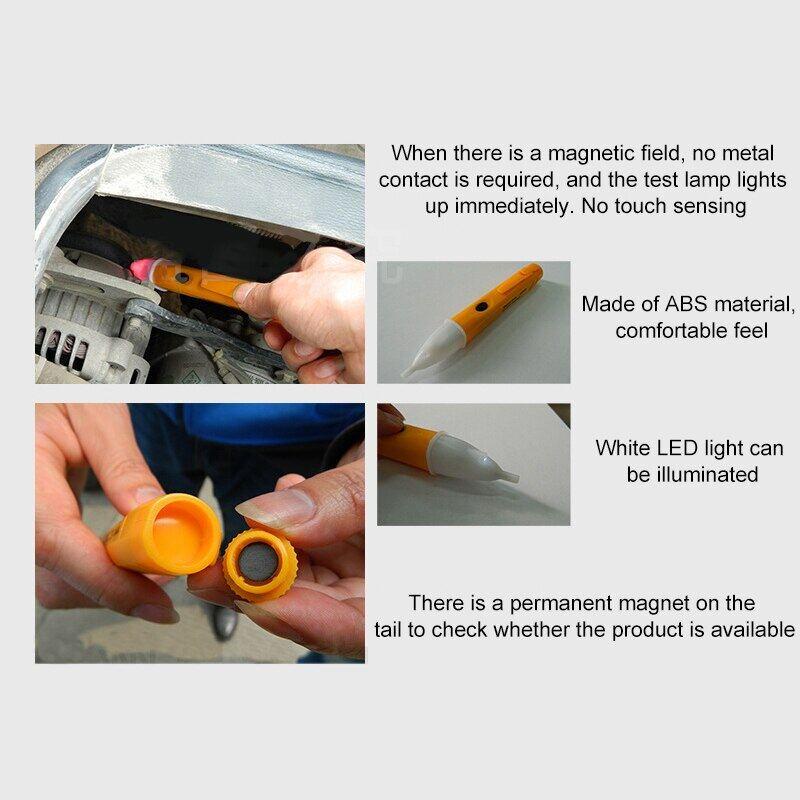 When there is a magnetic field, no metal contact is required, and the test lamp lights up immediately. No touch sensing

Made of ABS material, comfortable feel

White LED light can be illuminated

There is a permanent magnet on the tail to check whether the product is available