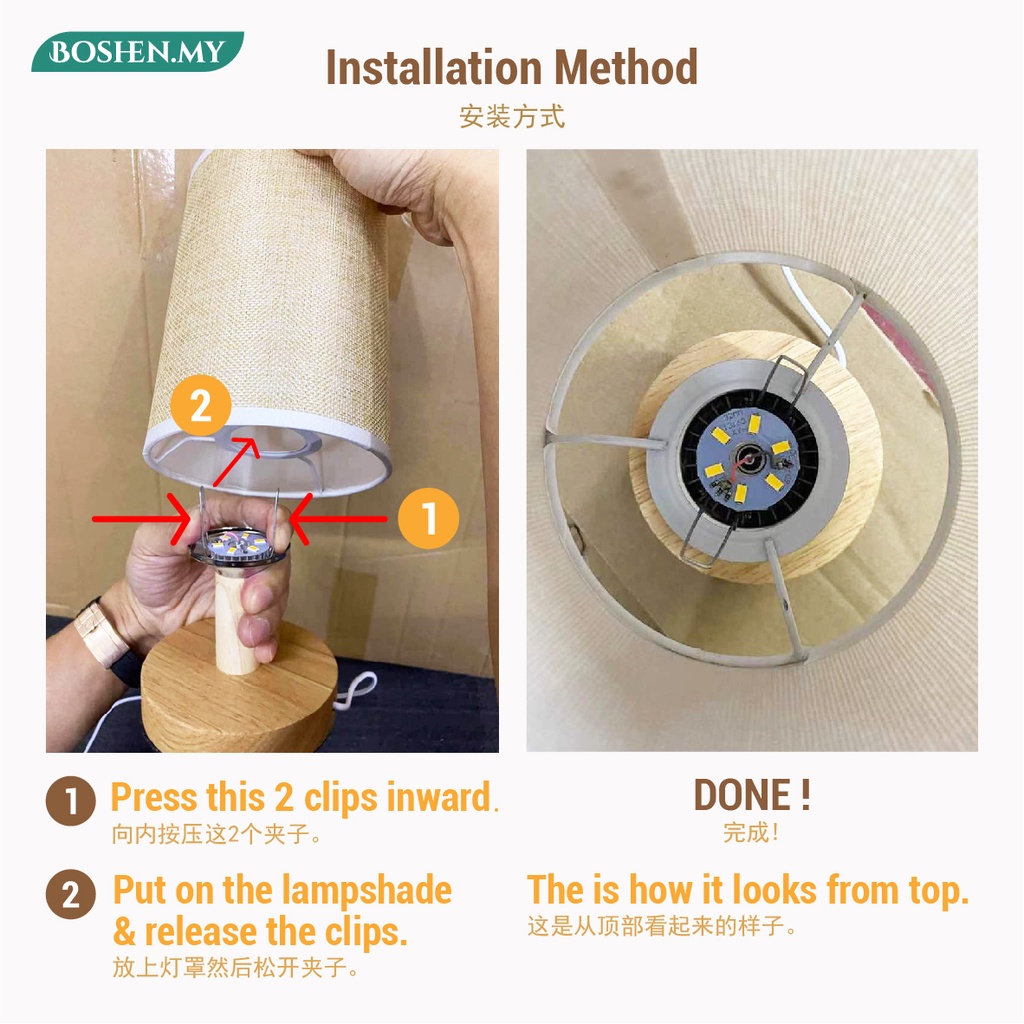 BOSHEN.MY

Installation Method
安装方式

2

1

1 Press this 2 clips inward.
向内按压这2个夹子。

2 Put on the lampshade & release the clips.
放上灯罩然后松开夹子。

DONE !
完成!

The is how it looks from top.
这是从顶部看起来的样子。