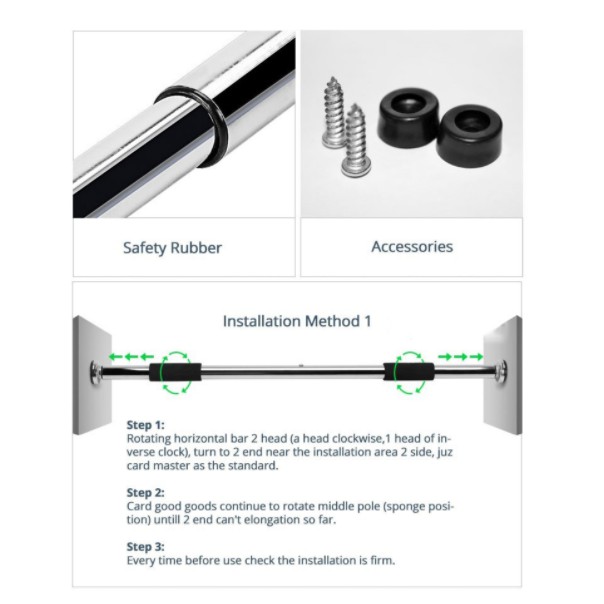 Safety Rubber

Accessories

Installation Method 1

Step 1:
Rotating horizontal bar 2 head (a head clockwise,1 head of inverse clock), turn to 2 end near the installation area 2 side, juz card master as the standard.

Step 2:
Card good goods continue to rotate middle pole (sponge position) untill 2 end can't elongation so far.

Step 3:
Every time before use check the installation is firm.