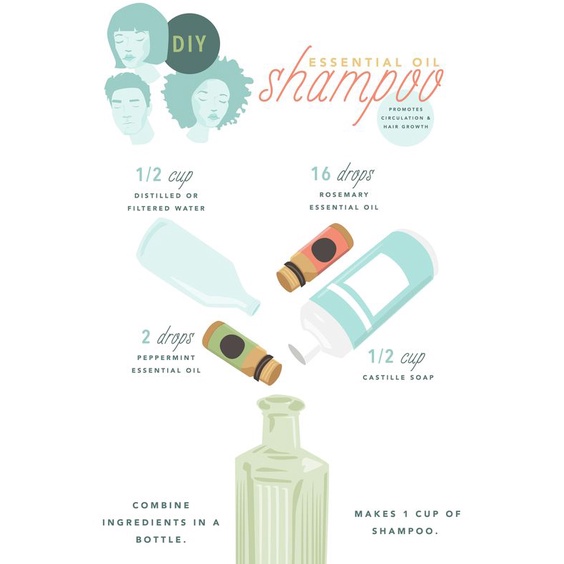 DIY

ESSENTIAL OIL
shampoo

PROMOTES CIRCULATION & HAIR GROWTH

1/2 cup
DISTILLED OR FILTERED WATER

16 drops
ROSEMARY ESSENTIAL OIL

2 drops
PEPPERMINT ESSENTIAL OIL

1/2 cup
CASTILLE SOAP

COMBINE INGREDIENTS IN A BOTTLE.

MAKES 1 CUP OF SHAMPOO.